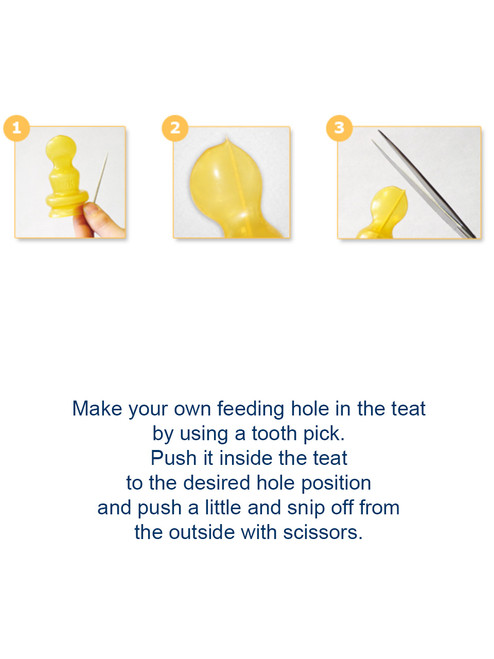 1

2

3

Make your own feeding hole in the teat by using a tooth pick. Push it inside the teat to the desired hole position and push a little and snip off from the outside with scissors.