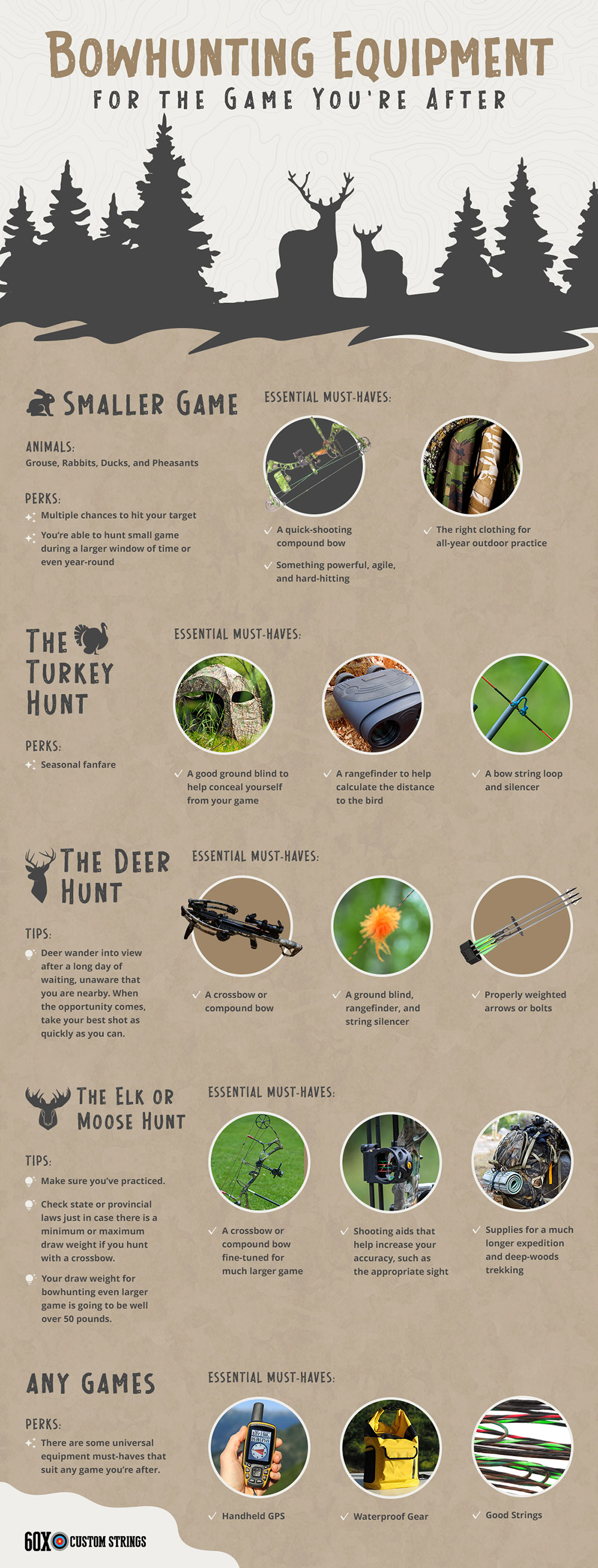 BOWHUNTING EQUIPMENT
FOR THE GAME YOU'RE AFTER

SMALLER GAME

ANIMALS:
Grouse, Rabbits, Ducks, and Pheasants

PERKS:
Multiple chances to hit your target
You're able to hunt small game during a larger window of time or even year-round

ESSENTIAL MUST-HAVES:
A quick-shooting compound bow
Something powerful, agile, and hard-hitting
The right clothing for all-year outdoor practice

THE TURKEY HUNT

PERKS:
Seasonal fanfare

ESSENTIAL MUST-HAVES:
A good ground blind to help conceal yourself from your game
A rangefinder to help calculate the distance to the bird
A bow string loop and silencer

THE DEER HUNT

TIPS:
Deer wander into view after a long day of waiting, unaware that you are nearby. When the opportunity comes, take your best shot as quickly as you can.

ESSENTIAL MUST-HAVES:
A crossbow or compound bow
A ground blind, rangefinder, and string silencer
Properly weighted arrows or bolts

THE ELK OR MOOSE HUNT

TIPS:
Make sure you've practiced.
Check state or provincial laws just in case there is a minimum or maximum draw weight if you hunt with a crossbow.
Your draw weight for bowhunting even larger game is going to be well over 50 pounds.

ESSENTIAL MUST-HAVES:
A crossbow or compound bow fine-tuned for much larger game
Shooting aids that help increase your accuracy, such as the appropriate sight
Supplies for a much longer expedition and deep-woods trekking

ANY GAMES

PERKS:
There are some universal equipment must-haves that suit any game you're after.

ESSENTIAL MUST-HAVES:
Handheld GPS
Waterproof Gear
Good Strings

60X CUSTOM STRINGS