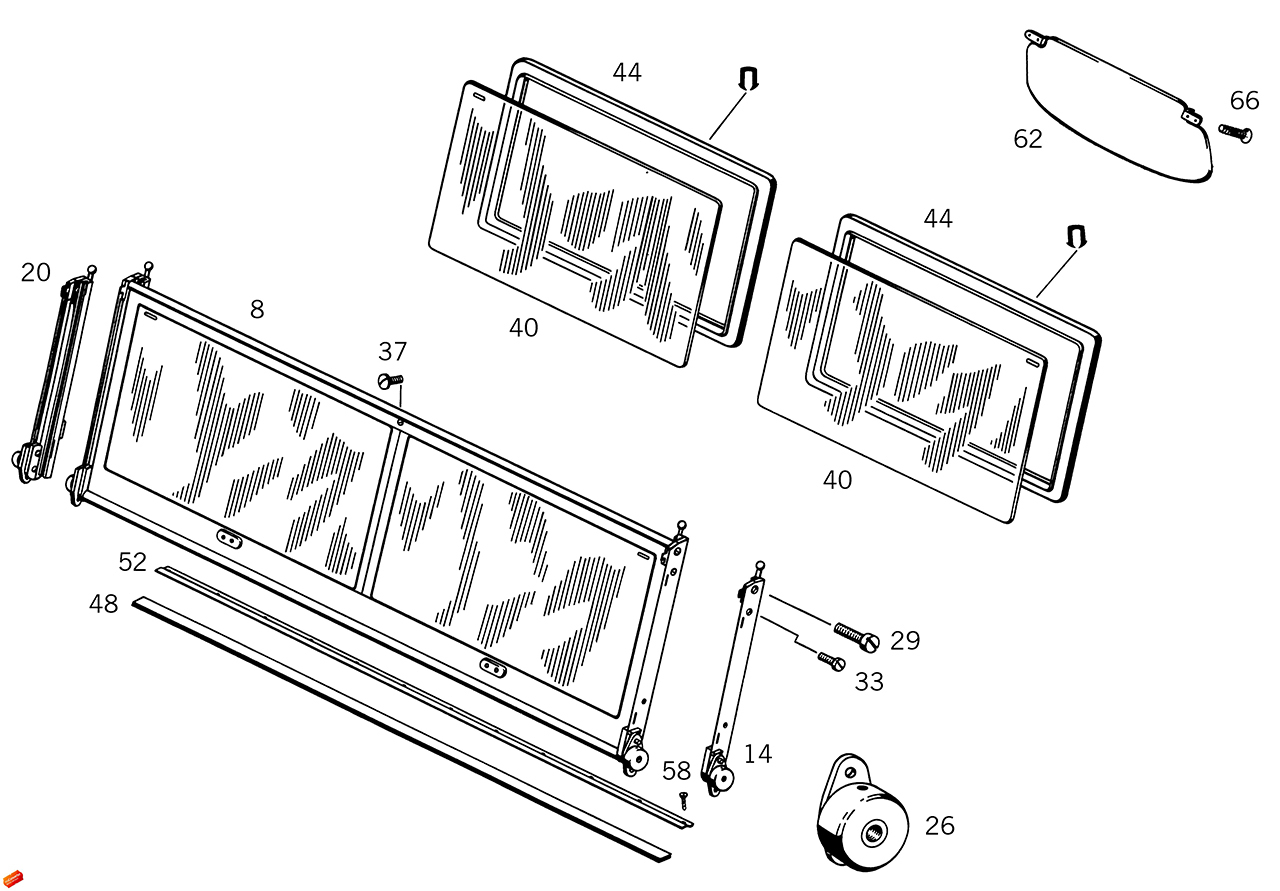 44
66
62
44
20
8
37
40
40
52
48
29
33
14
58
26