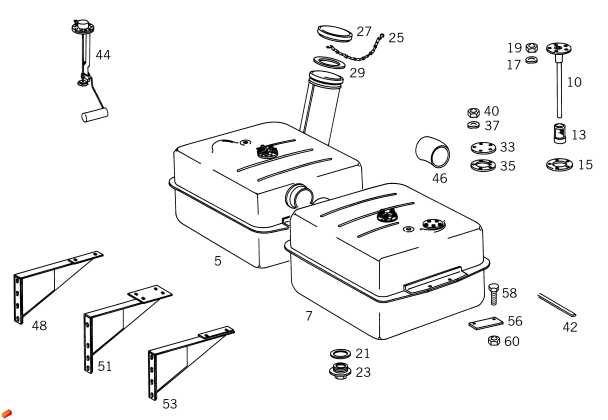 44
27
25
29
19
17
10
40
37
13
33
35
15
46
5
7
58
56
60
42
48
51
53
21
23