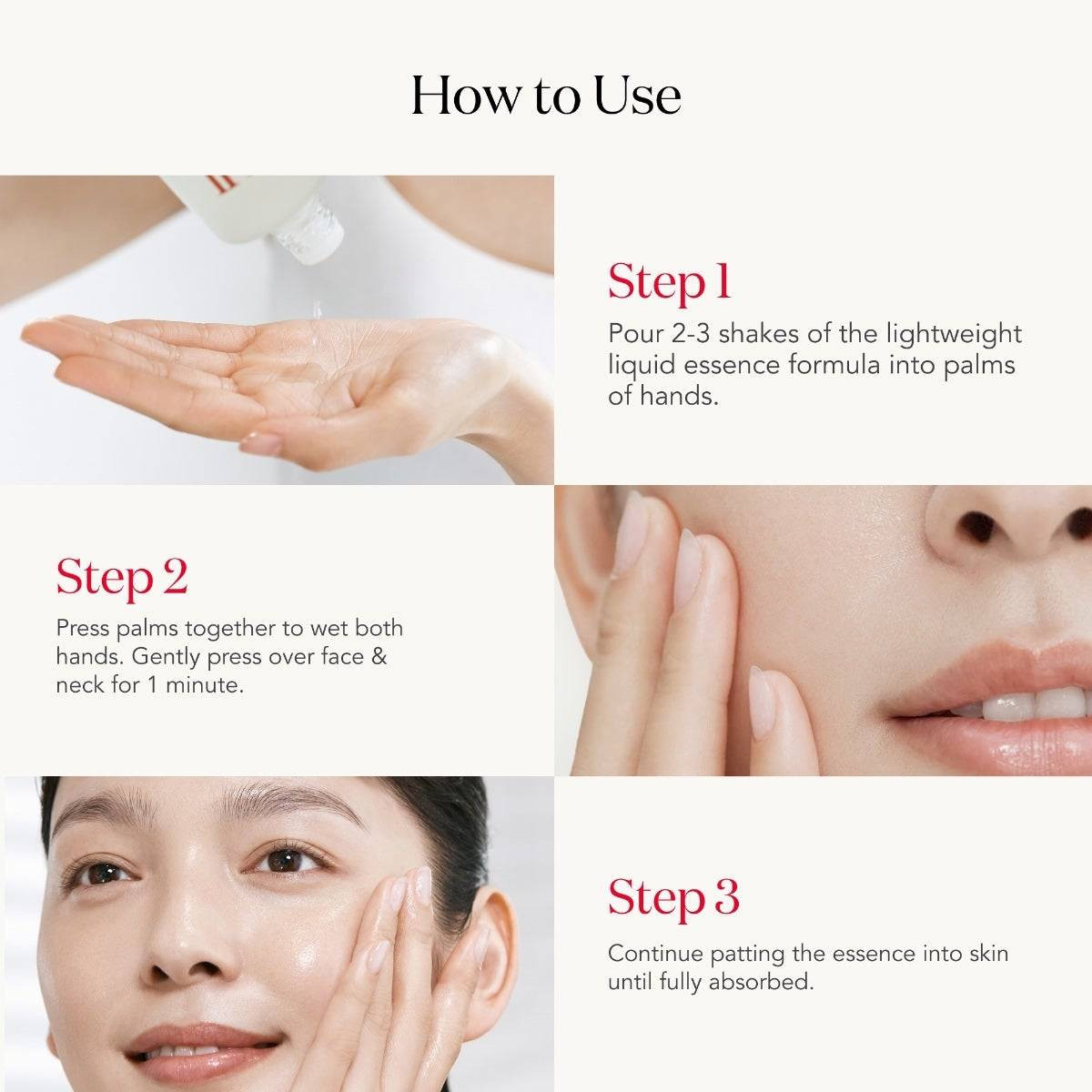 How to Use

Step 1

Pour 2-3 shakes of the lightweight liquid essence formula into palms of hands.

Step 2

Press palms together to wet both hands. Gently press over face & neck for 1 minute.

Step 3

Continue patting the essence into skin until fully absorbed.