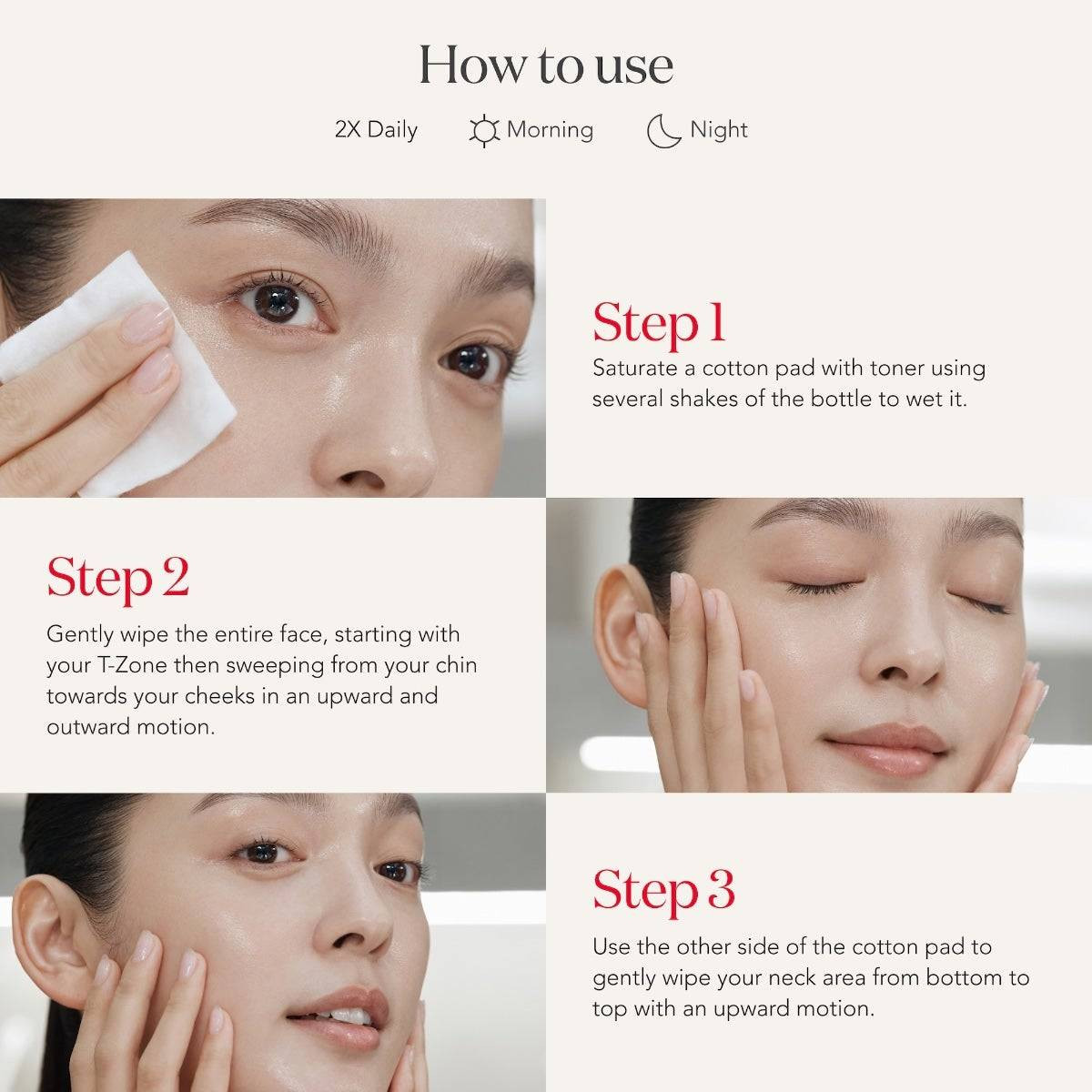 How to use

2X Daily Morning Night

Step 1
Saturate a cotton pad with toner using several shakes of the bottle to wet it.

Step 2
Gently wipe the entire face, starting with your T-Zone then sweeping from your chin towards your cheeks in an upward and outward motion.

Step 3
Use the other side of the cotton pad to gently wipe your neck area from bottom to top with an upward motion.