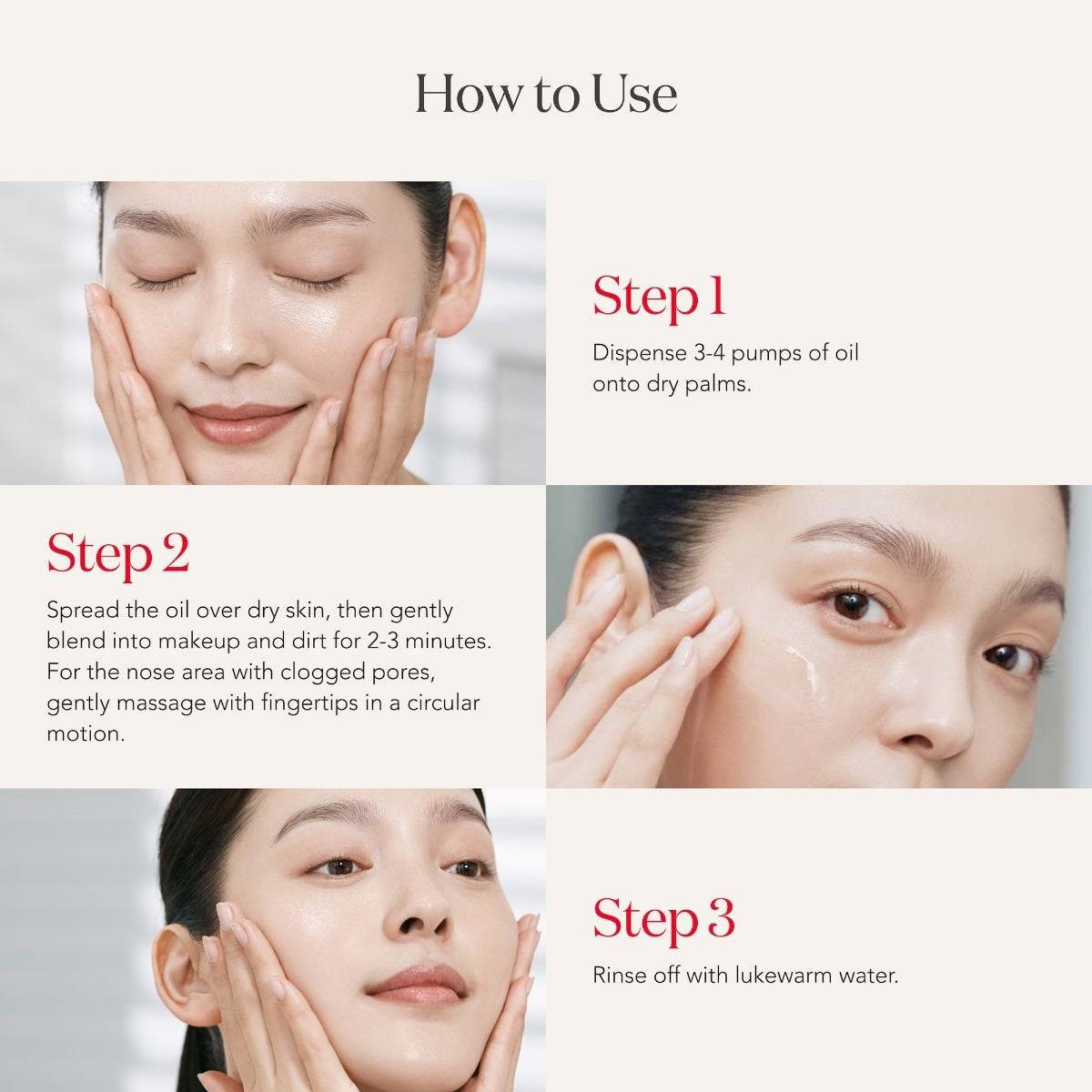 How to Use

Step 1

Dispense 3-4 pumps of oil onto dry palms.

Step 2

Spread the oil over dry skin, then gently blend into makeup and dirt for 2-3 minutes. For the nose area with clogged pores, gently massage with fingertips in a circular motion.

Step 3

Rinse off with lukewarm water.