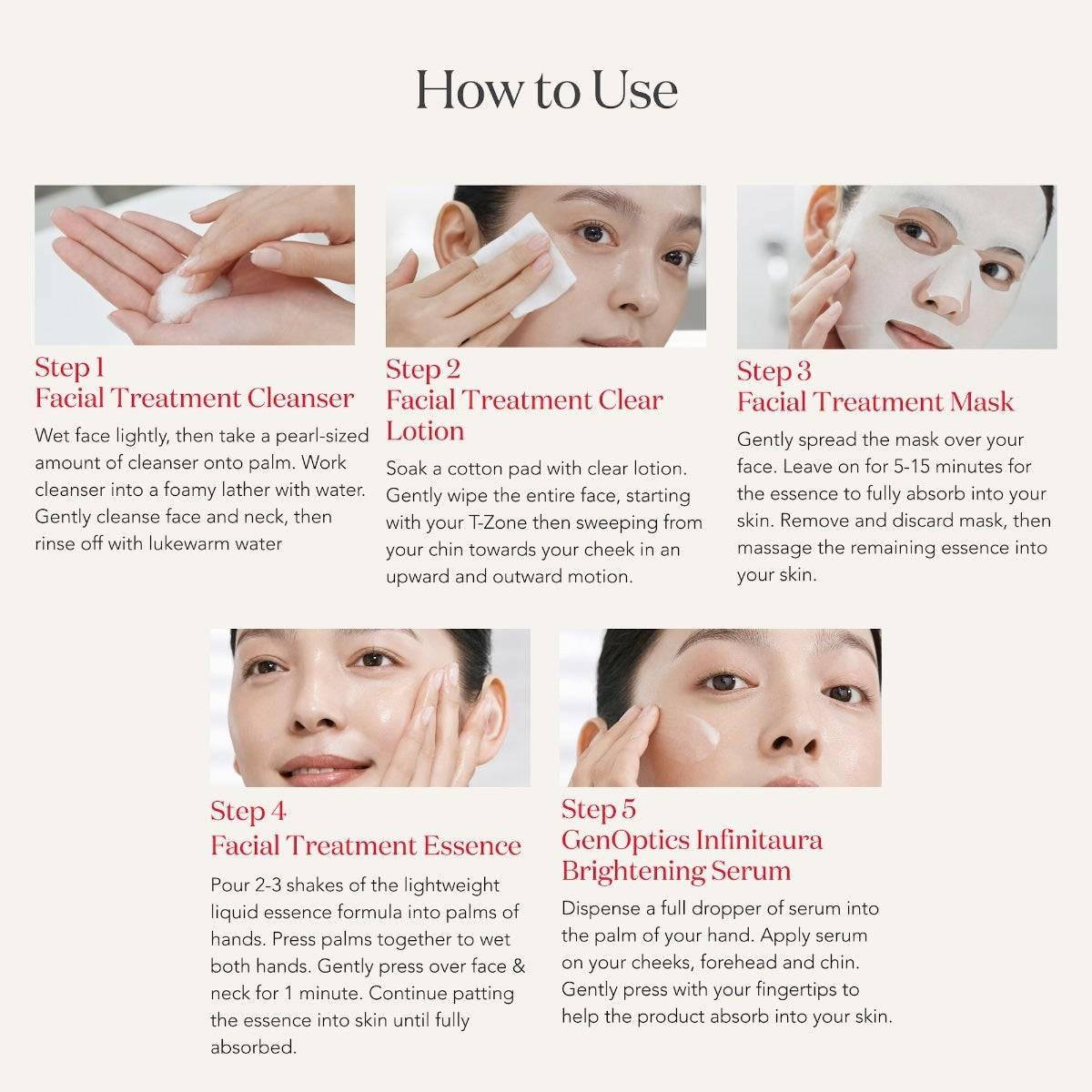 How to Use

Step 1
Facial Treatment Cleanser

Wet face lightly, then take a pearl-sized amount of cleanser onto palm. Work cleanser into a foamy lather with water. Gently cleanse face and neck, then rinse off with lukewarm water

Step 2
Facial Treatment Clear Lotion

Soak a cotton pad with clear lotion. Gently wipe the entire face, starting with your T-Zone then sweeping from your chin towards your cheek in an upward and outward motion.

Step 3
Facial Treatment Mask

Gently spread the mask over your face. Leave on for 5-15 minutes for the essence to fully absorb into your skin. Remove and discard mask, then massage the remaining essence into your skin.

Step 4
Facial Treatment Essence

Pour 2-3 shakes of the lightweight liquid essence formula into palms of hands. Press palms together to wet both hands. Gently press over face & neck for 1 minute. Continue patting the essence into skin until fully absorbed.

Step 5
GenOptics Infinitaura Brightening Serum

Dispense a full dropper of serum into the palm of your hand. Apply serum on your cheeks, forehead and chin. Gently press with your fingertips to help the product absorb into your skin.