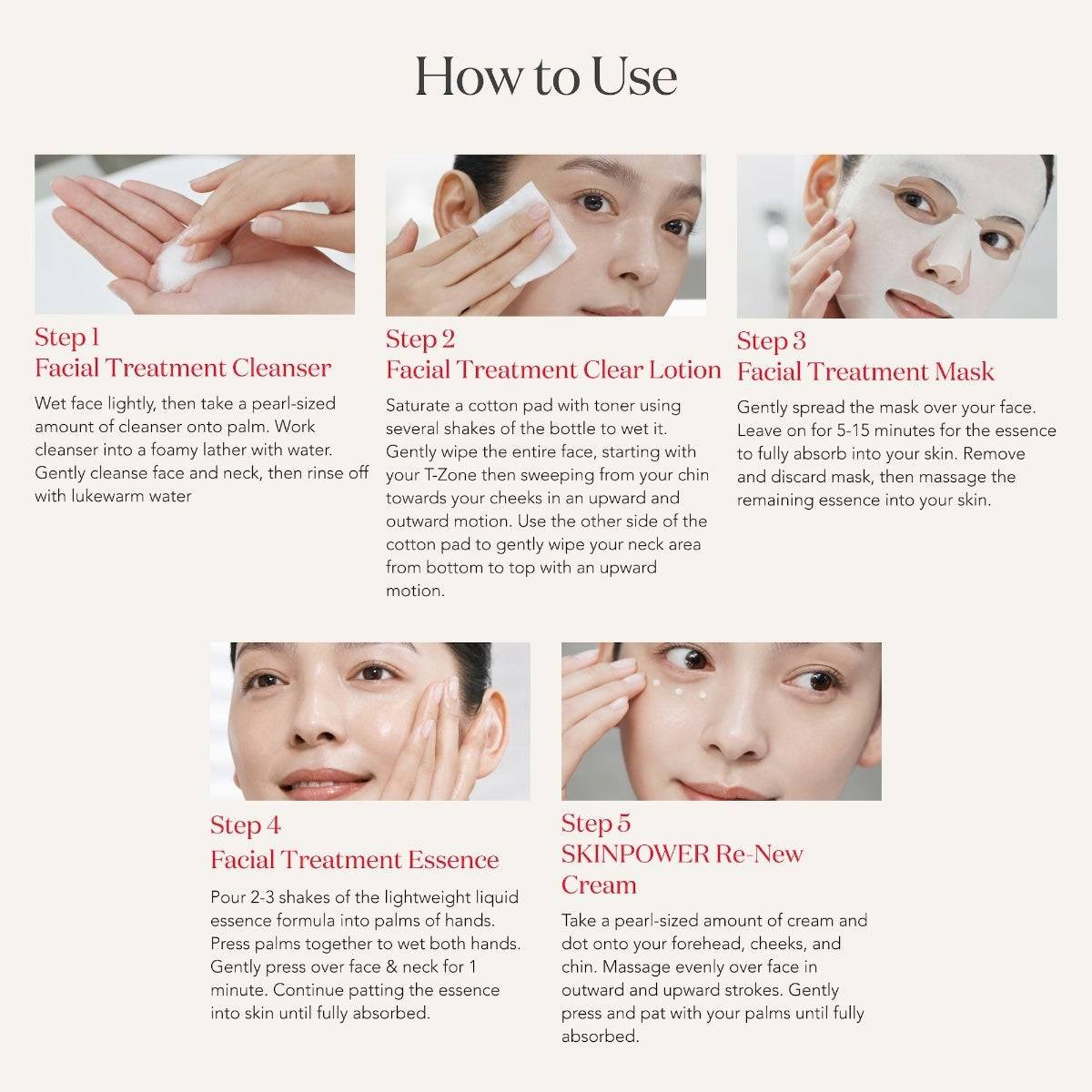 How to Use

Step 1
Facial Treatment Cleanser
Wet face lightly, then take a pearl-sized amount of cleanser onto palm. Work cleanser into a foamy lather with water. Gently cleanse face and neck, then rinse off with lukewarm water

Step 2
Facial Treatment Clear Lotion
Saturate a cotton pad with toner using several shakes of the bottle to wet it. Gently wipe the entire face, starting with your T-Zone then sweeping from your chin towards your cheeks in an upward and outward motion. Use the other side of the cotton pad to gently wipe your neck area from bottom to top with an upward motion.

Step 3
Facial Treatment Mask
Gently spread the mask over your face. Leave on for 5-15 minutes for the essence to fully absorb into your skin. Remove and discard mask, then massage the remaining essence into your skin.

Step 4
Facial Treatment Essence
Pour 2-3 shakes of the lightweight liquid essence formula into palms of hands. Press palms together to wet both hands. Gently press over face & neck for 1 minute. Continue patting the essence into skin until fully absorbed.

Step 5
SKINPOWER Re-New Cream
Take a pearl-sized amount of cream and dot onto your forehead, cheeks, and chin. Massage evenly over face in outward and upward strokes. Gently press and pat with your palms until fully absorbed.