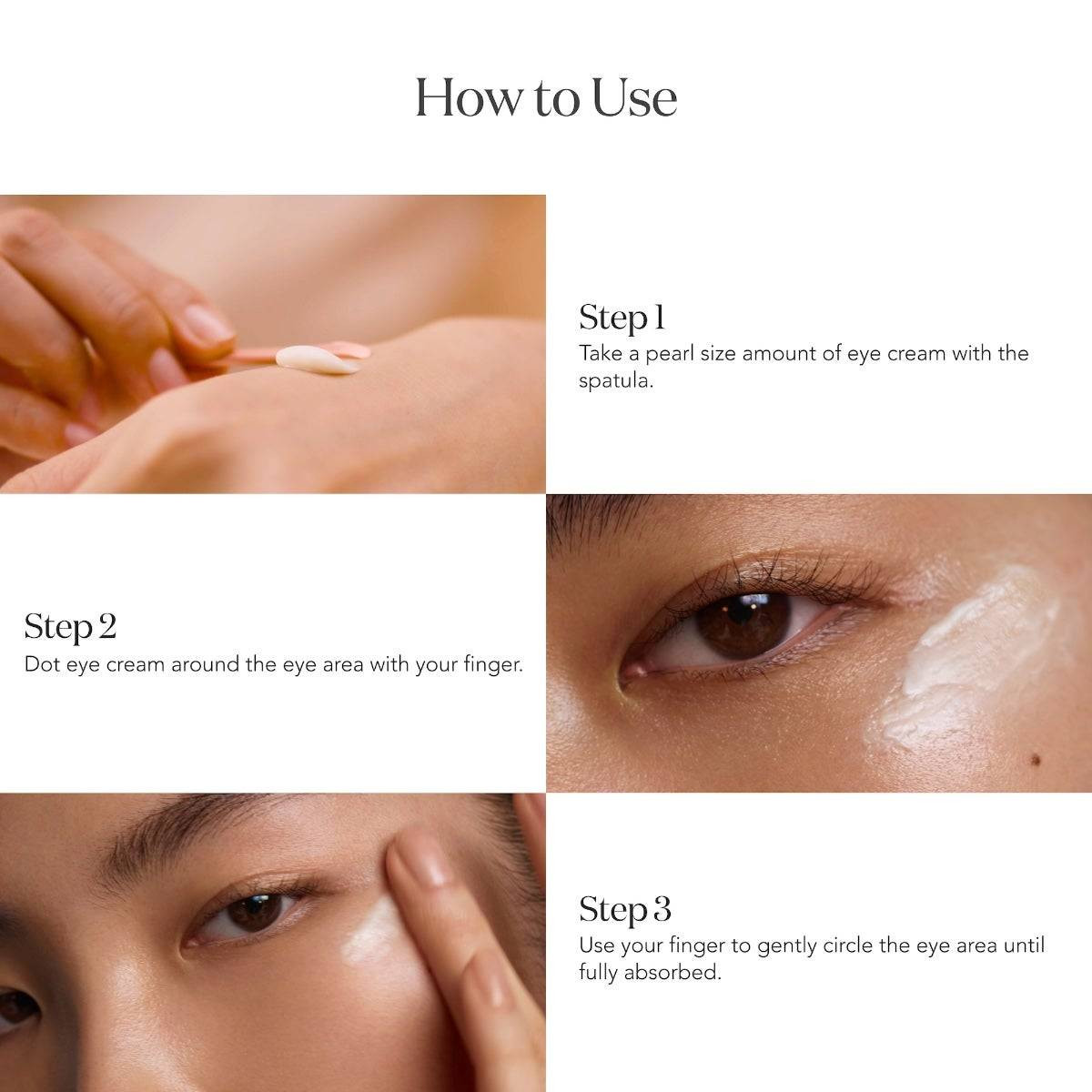 How to Use

Step 1
Take a pearl size amount of eye cream with the spatula.

Step 2
Dot eye cream around the eye area with your finger.

Step 3
Use your finger to gently circle the eye area until fully absorbed.