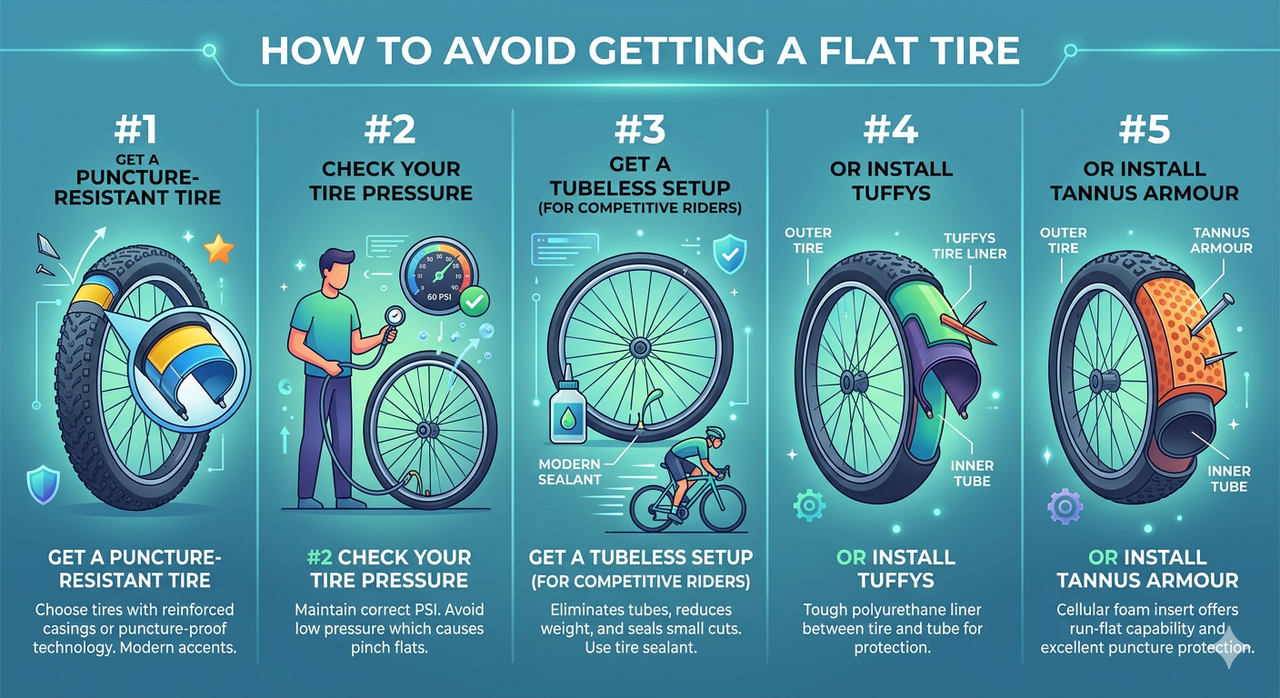 HOW TO AVOID GETTING A FLAT TIRE

#1
GET A PUNCTURE-RESISTANT TIRE

GET A PUNCTURE-RESISTANT TIRE
Choose tires with reinforced casings or puncture-proof technology. Modern accents.

#2
CHECK YOUR TIRE PRESSURE

60 PSI

#2 CHECK YOUR TIRE PRESSURE
Maintain correct PSI. Avoid low pressure which causes pinch flats.

#3
GET A TUBELESS SETUP (FOR COMPETITIVE RIDERS)

MODERN SEALANT

GET A TUBELESS SETUP (FOR COMPETITIVE RIDERS)
Eliminates tubes, reduces weight, and seals small cuts. Use tire sealant.

#4
OR INSTALL TUFFYS

OUTER TIRE
TUFFYS TIRE LINER
INNER TUBE

OR INSTALL TUFFYS
Tough polyurethane liner between tire and tube for protection.

#5
OR INSTALL TANNUS ARMOUR

OUTER TIRE
TANNUS ARMOUR
INNER TUBE

OR INSTALL TANNUS ARMOUR
Cellular foam insert offers run-flat capability and excellent puncture protection.