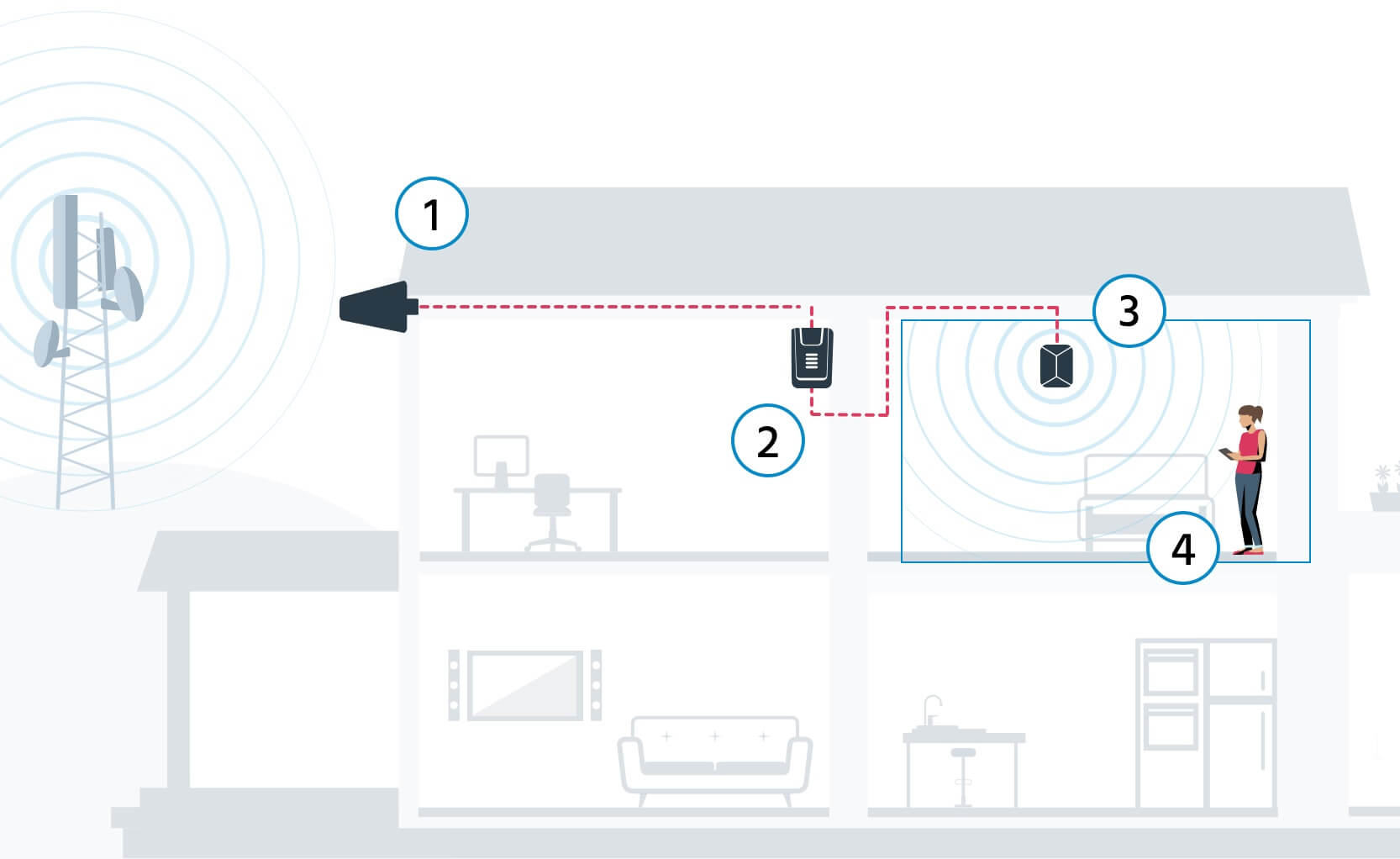 1
2
3
4