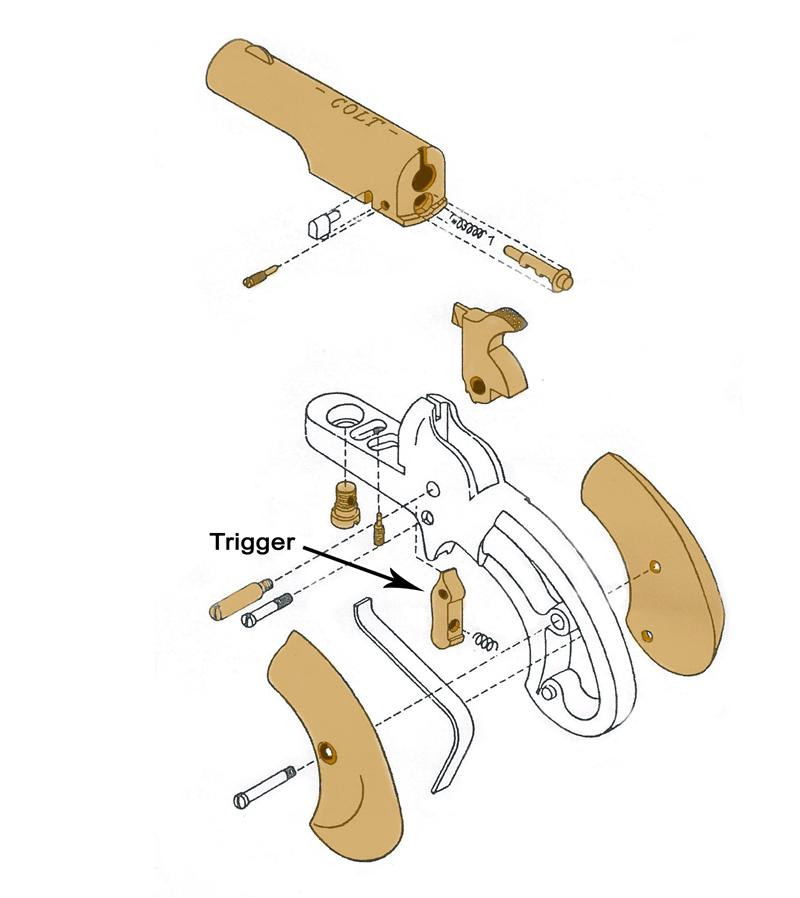 - COLT -

Trigger