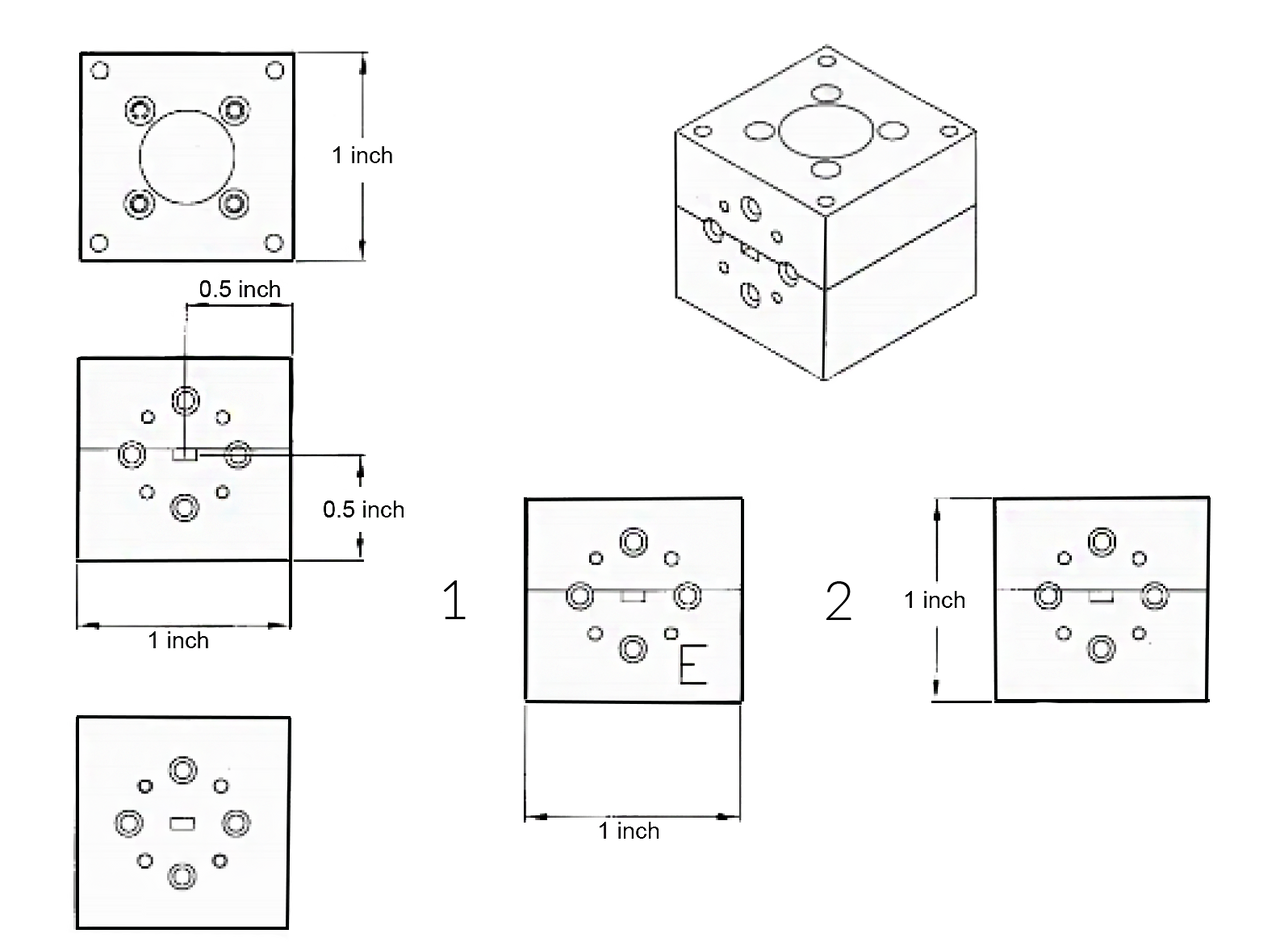 1 inch

0.5 inch

0.5 inch

1 inch

1

E

1 inch

2

1 inch