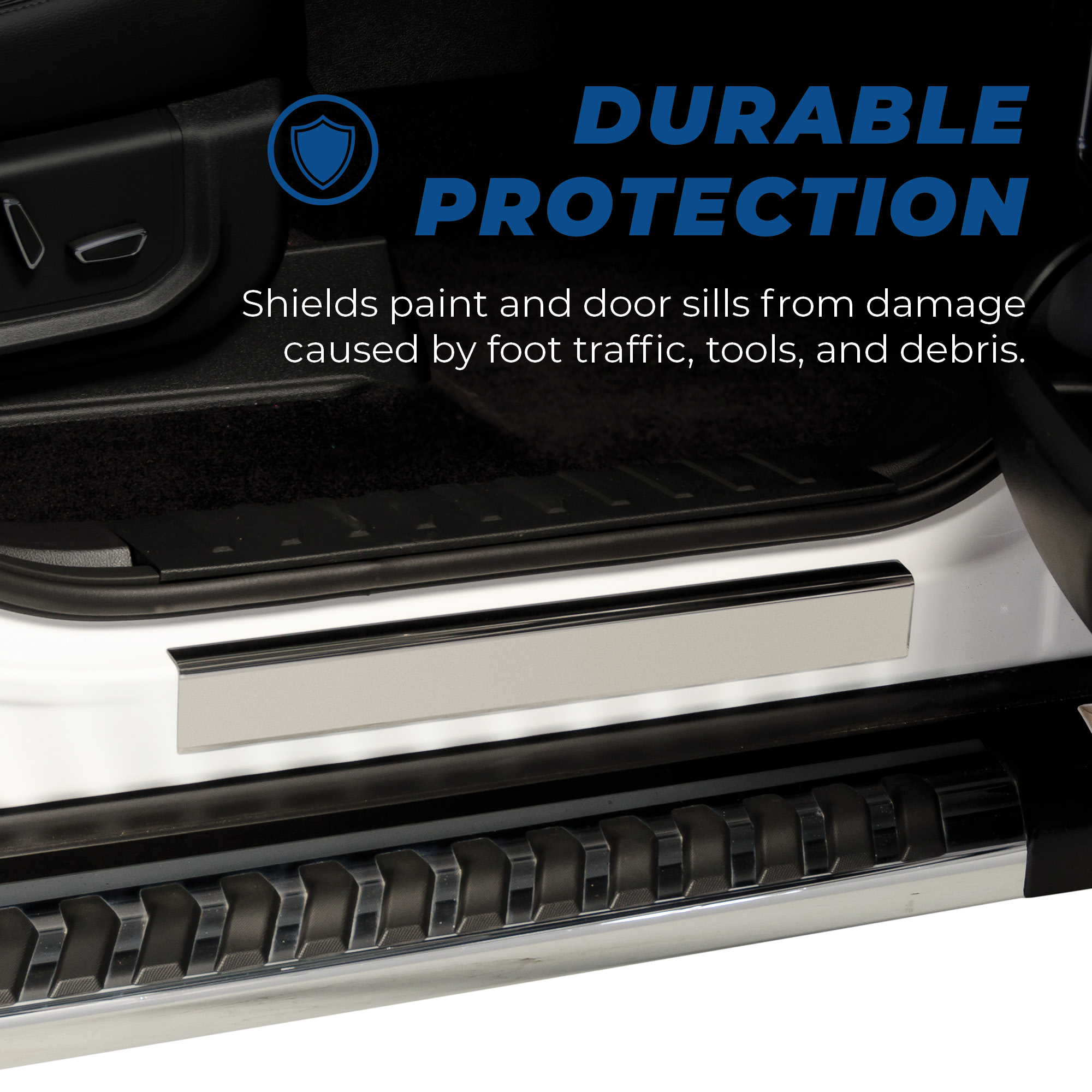 DURABLE PROTECTION

Shields paint and door sills from damage caused by foot traffic, tools, and debris.