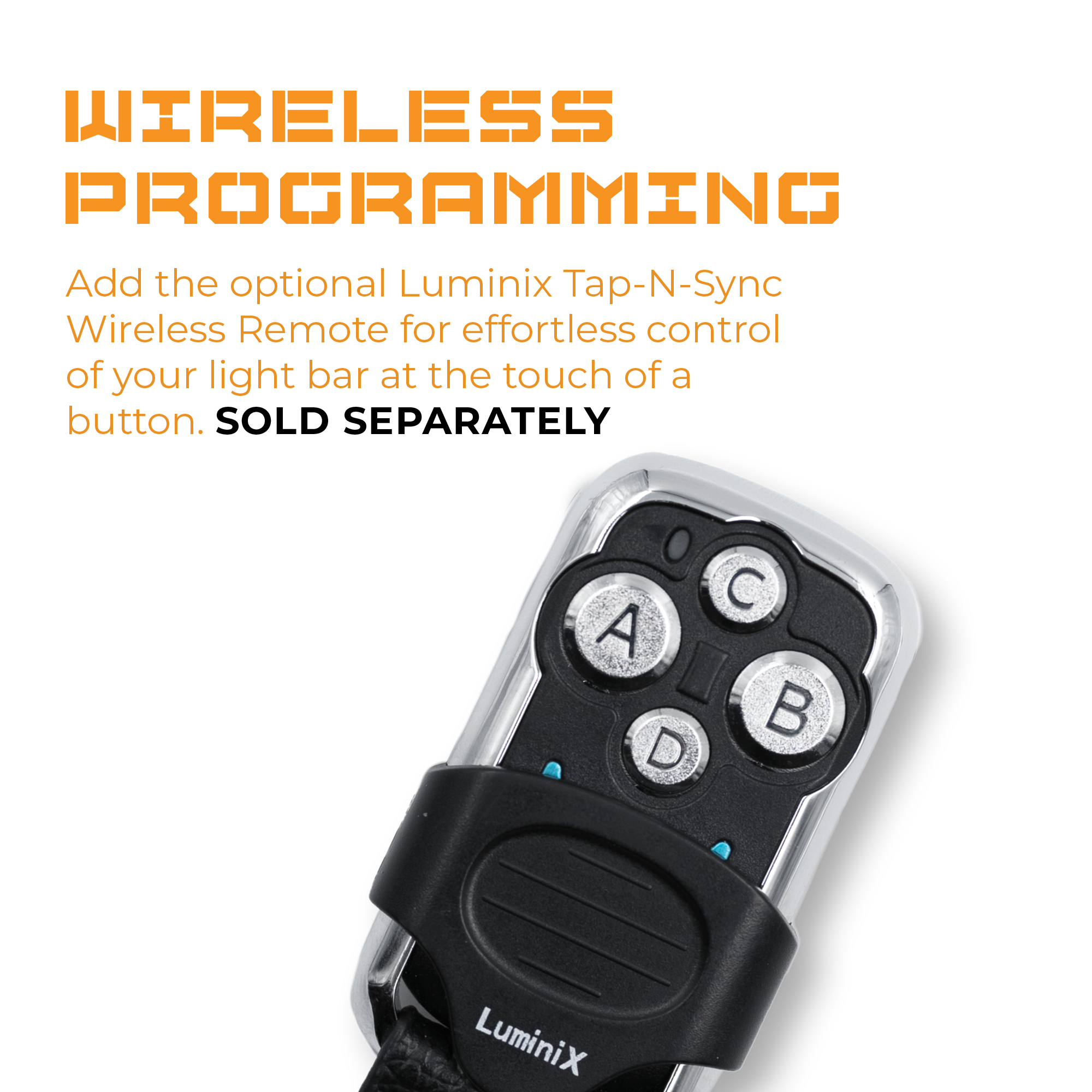 WIRELESS PROGRAMMING

Add the optional Luminix Tap-N-Sync Wireless Remote for effortless control of your light bar at the touch of a button. SOLD SEPARATELY

C
A
B
D

LuminiX