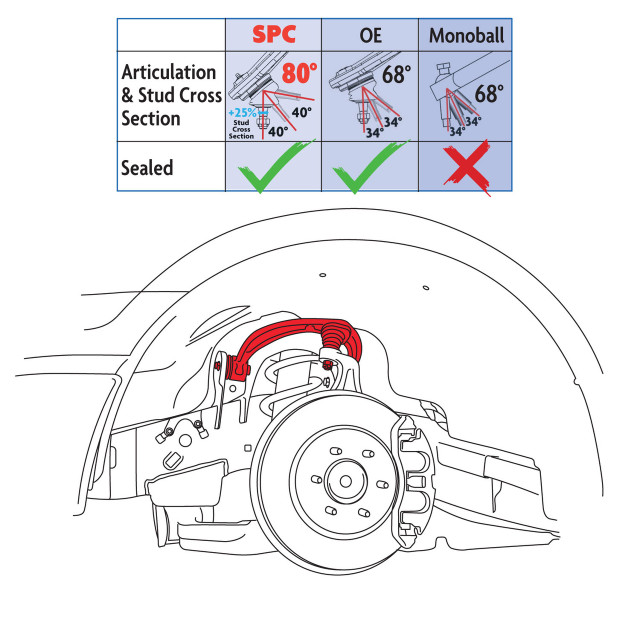 | | SPC | OE | Monoball |
|---|---|---|---|
| Articulation & Stud Cross Section | 80° +25% Stud Cross Section 40° 40° | 68° 34° 34° | 68° 34° 34° |
| Sealed | ✓ | ✓ | ✗ |