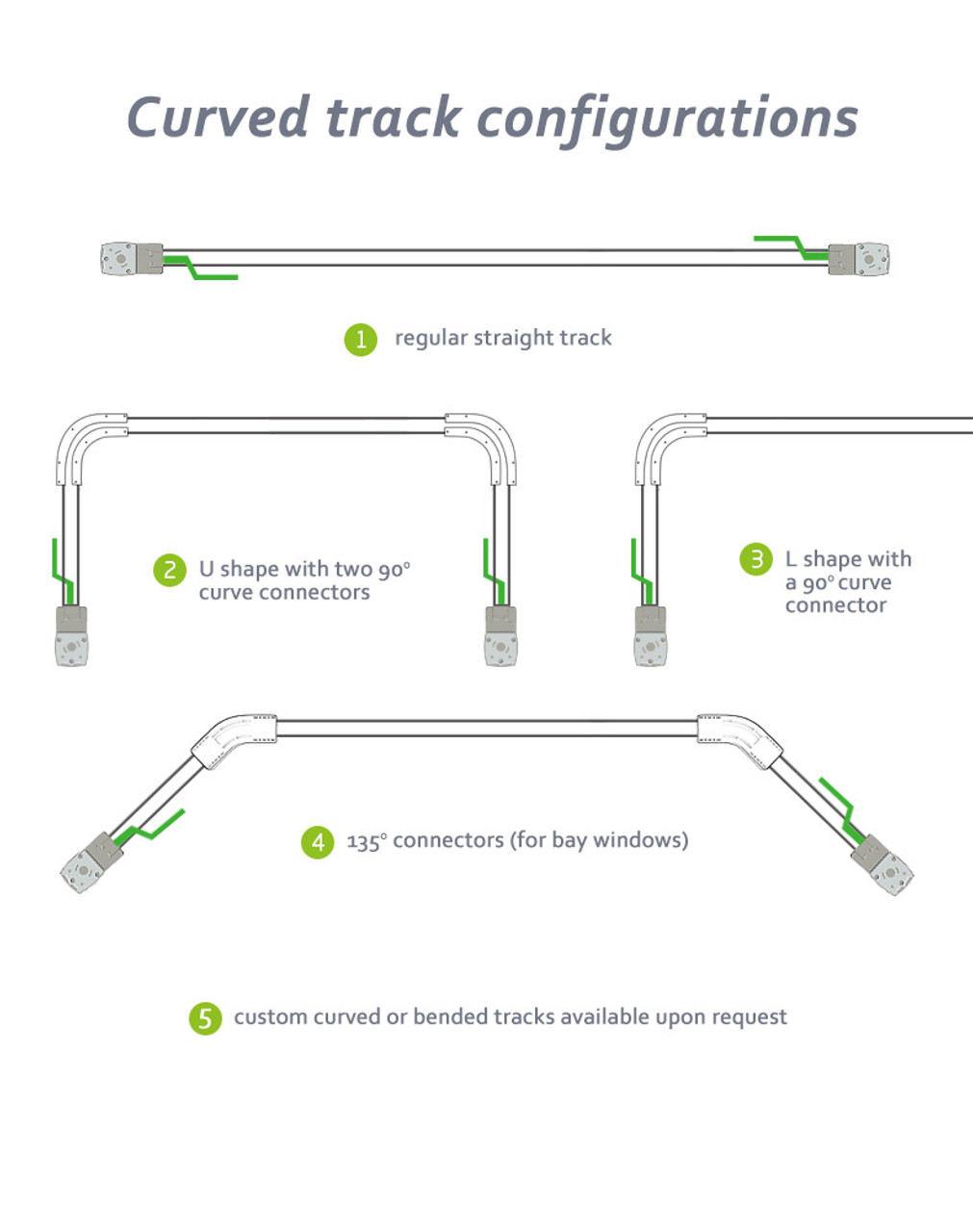 Curved track configurations

1 regular straight track

2 U shape with two 90° curve connectors

3 L shape with a 90° curve connector

4 135° connectors (for bay windows)

5 custom curved or bended tracks available upon request