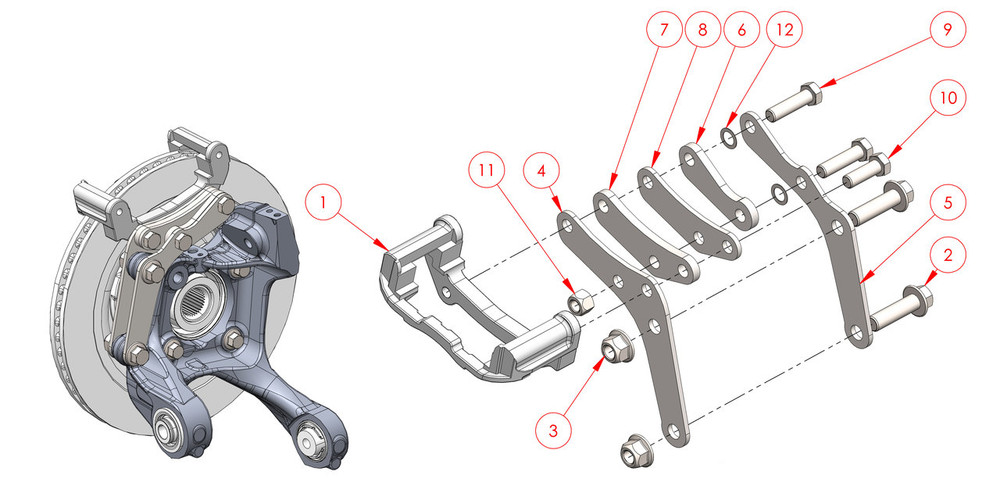 7
8
6
12
9
10
11
4
1
5
2
3