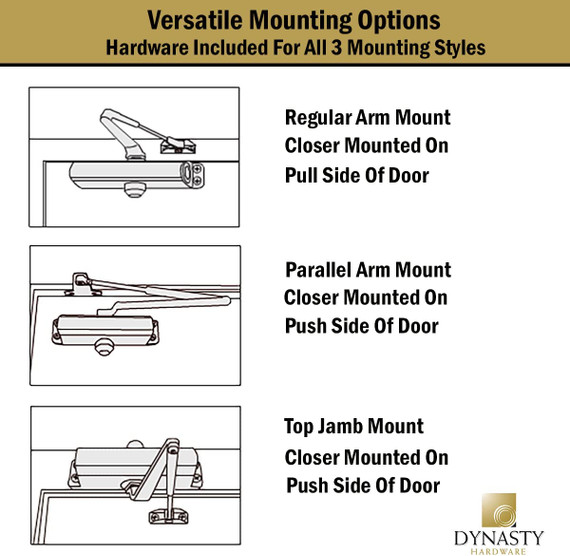 Versatile Mounting Options
Hardware Included For All 3 Mounting Styles

Regular Arm Mount
Closer Mounted On
Pull Side Of Door

Parallel Arm Mount
Closer Mounted On
Push Side Of Door

Top Jamb Mount
Closer Mounted On
Push Side Of Door

DYNASTY
HARDWARE