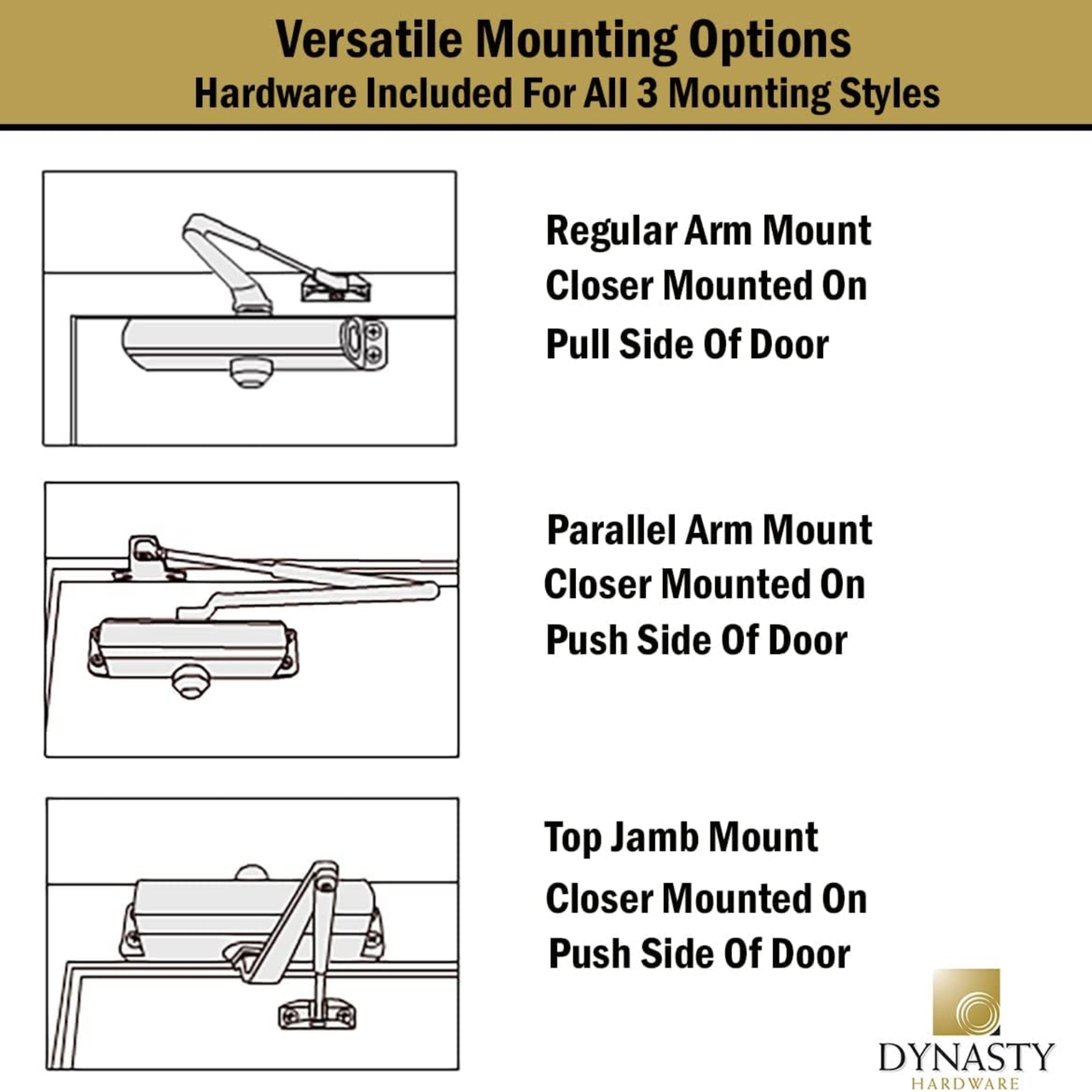 Versatile Mounting Options
Hardware Included For All 3 Mounting Styles

Regular Arm Mount
Closer Mounted On
Pull Side Of Door

Parallel Arm Mount
Closer Mounted On
Push Side Of Door

Top Jamb Mount
Closer Mounted On
Push Side Of Door

DYNASTY
HARDWARE