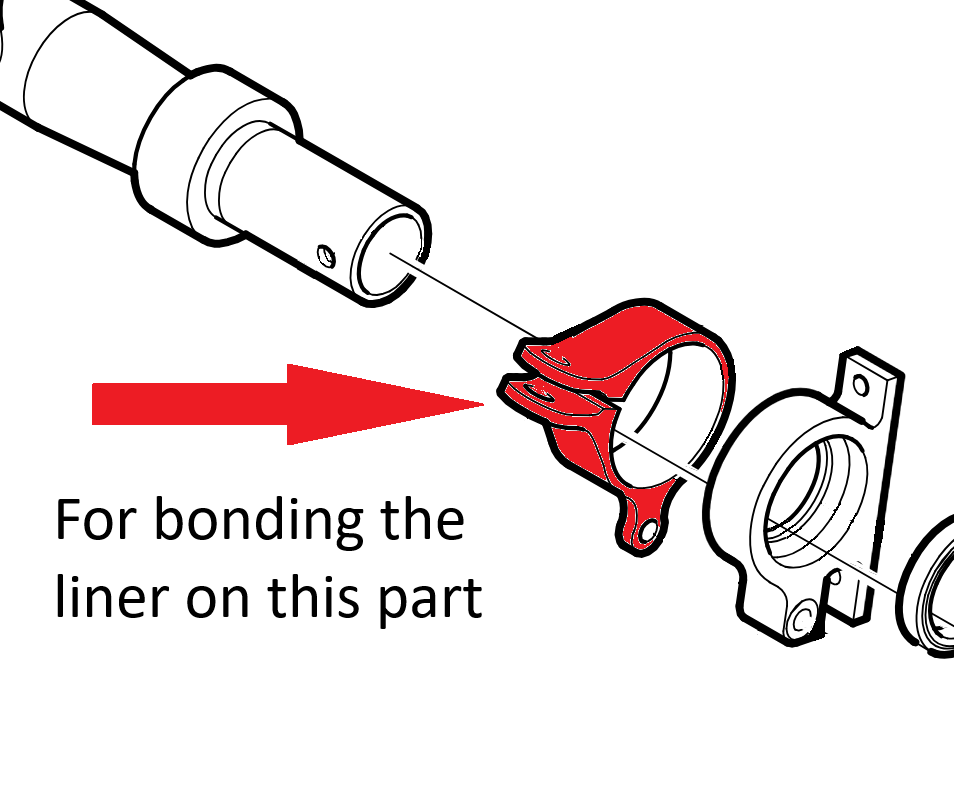 For bonding the liner on this part