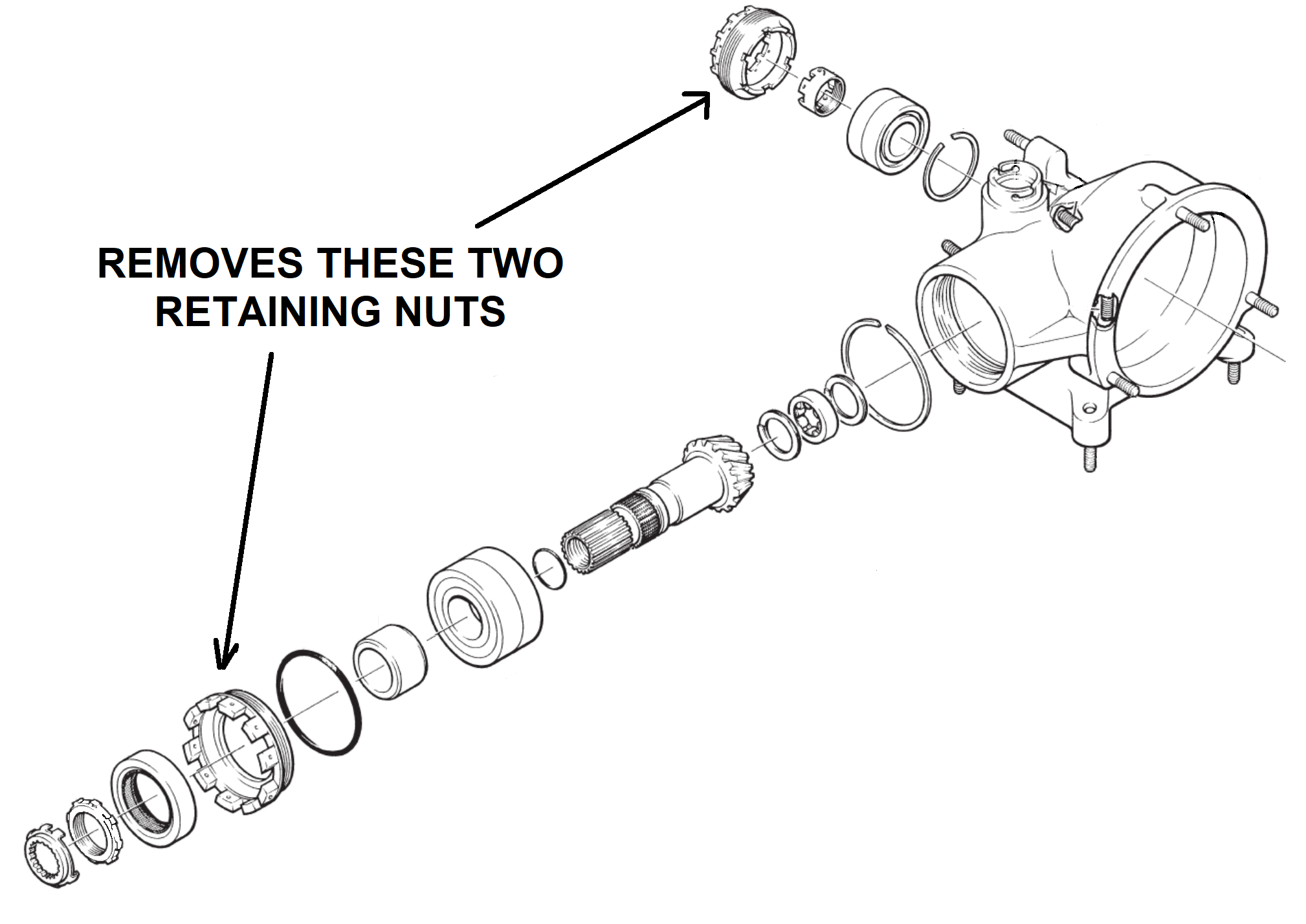 REMOVES THESE TWO RETAINING NUTS