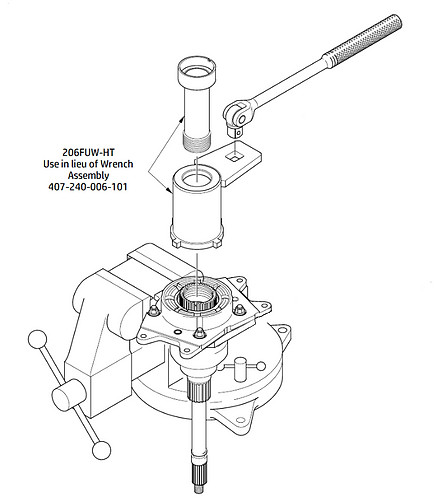 206FUW-HT
Use in lieu of Wrench
Assembly
407-240-006-101