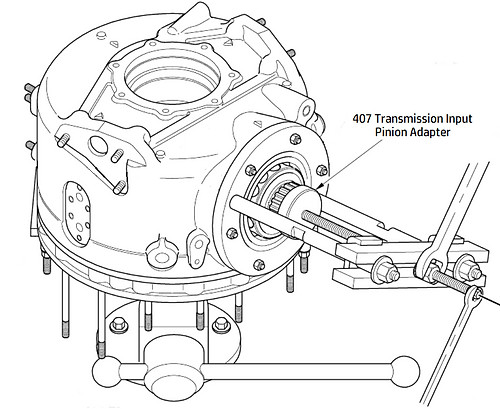 407 Transmission Input Pinion Adapter