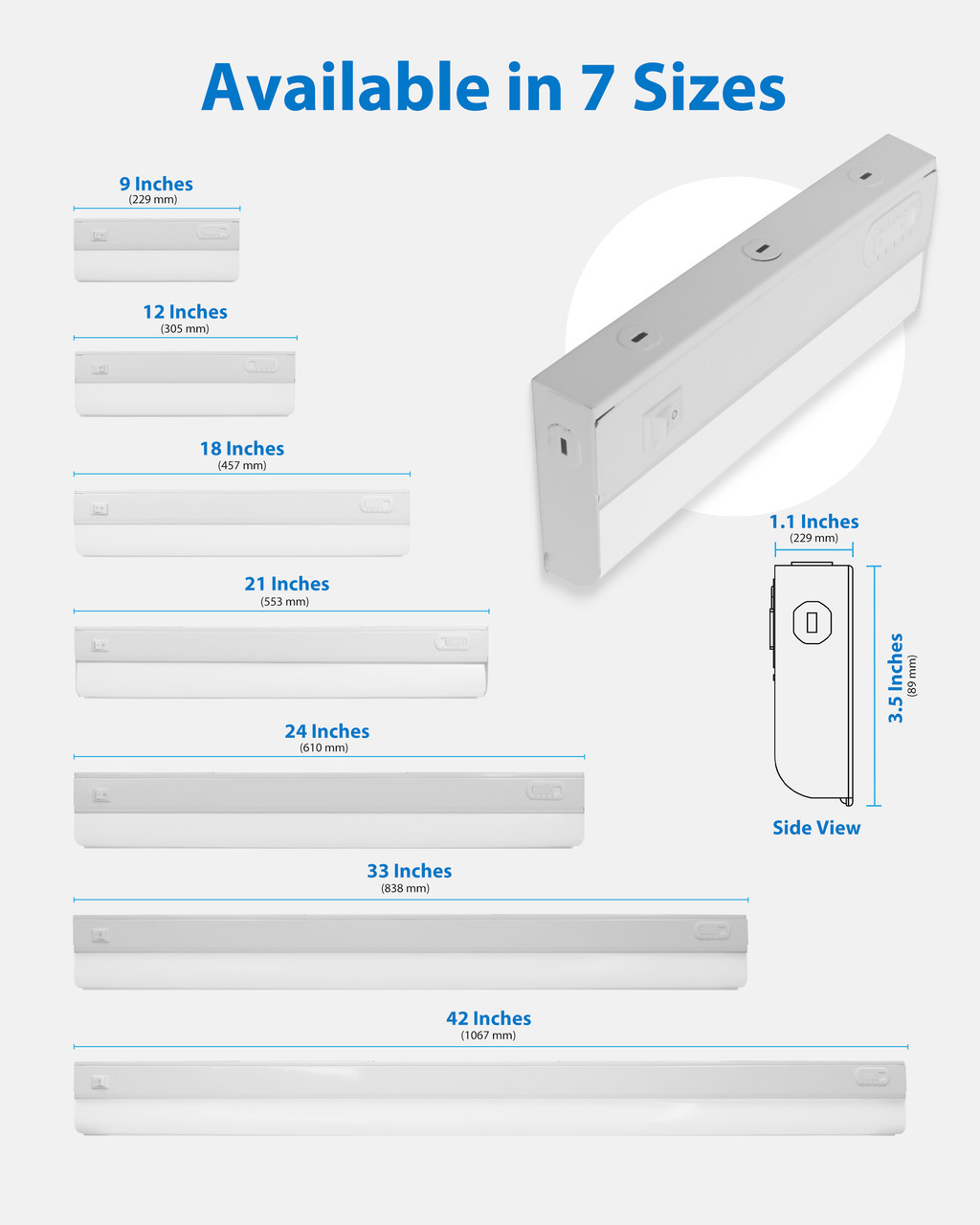 Available in 7 Sizes

9 Inches
(229 mm)

12 Inches
(305 mm)

18 Inches
(457 mm)

21 Inches
(553 mm)

24 Inches
(610 mm)

33 Inches
(838 mm)

42 Inches
(1067 mm)

1.1 Inches
(229 mm)

3.5 Inches
(89 mm)

Side View