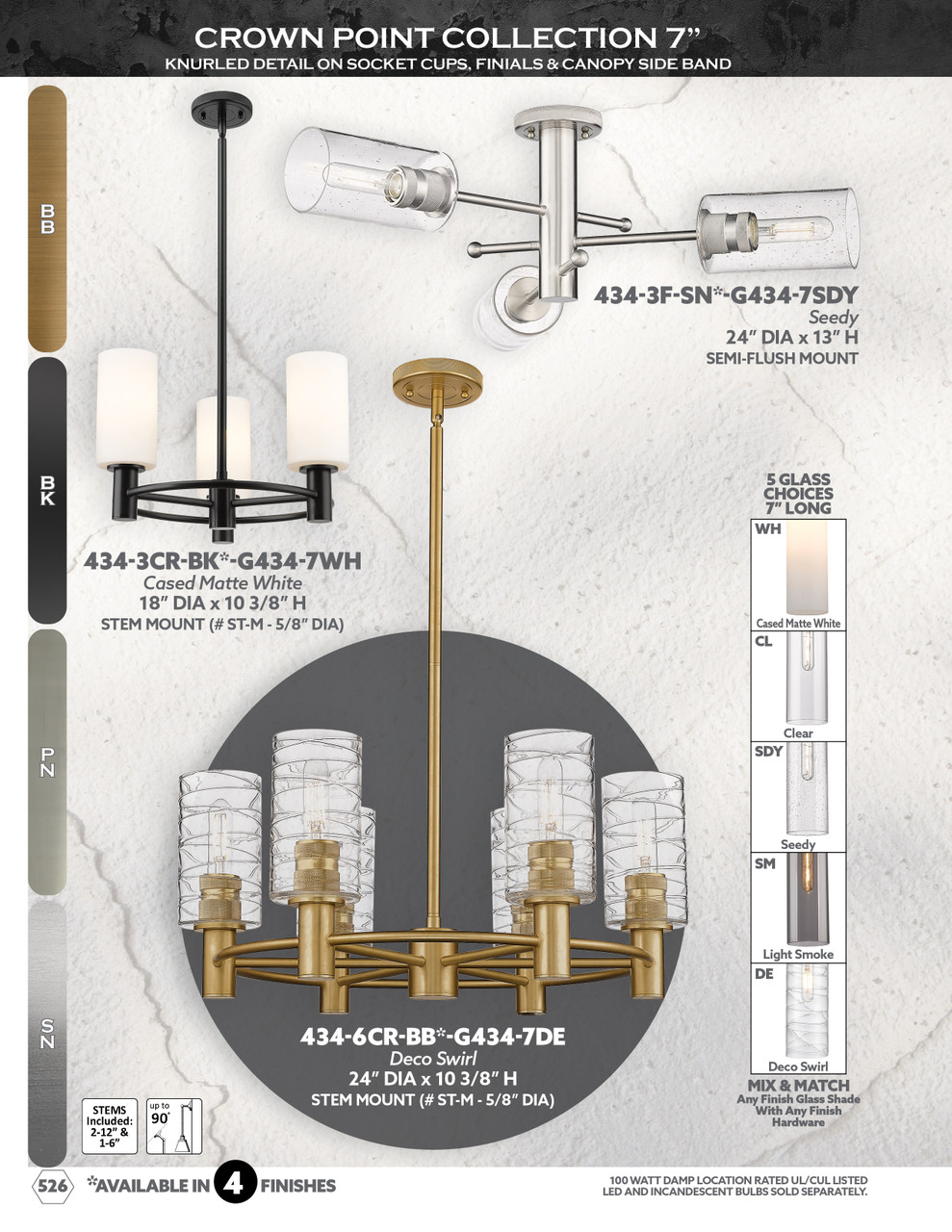 CROWN POINT COLLECTION 7"
KNURLED DETAIL ON SOCKET CUPS, FINIALS & CANOPY SIDE BAND

BB

BK

PN

SN

434-3F-SN*-G434-7SDY
Seedy
24" DIA x 13" H
SEMI-FLUSH MOUNT

434-3CR-BK*-G434-7WH
Cased Matte White
18" DIA x 10 3/8" H
STEM MOUNT (# ST-M - 5/8" DIA)

5 GLASS CHOICES 7" LONG

WH
Cased Matte White

CL
Clear

SDY
Seedy

SM
Light Smoke

DE
Deco Swirl

MIX & MATCH
Any Finish Glass Shade With Any Finish Hardware

434-6CR-BB*-G434-7DE
Deco Swirl
24" DIA x 10 3/8" H
STEM MOUNT (# ST-M - 5/8" DIA)

STEMS Included: 2-12" & 1-6"

up to 90°

526 *AVAILABLE IN 4 FINISHES

100 WATT DAMP LOCATION RATED UL/CUL LISTED
LED AND INCANDESCENT BULBS SOLD SEPARATELY.