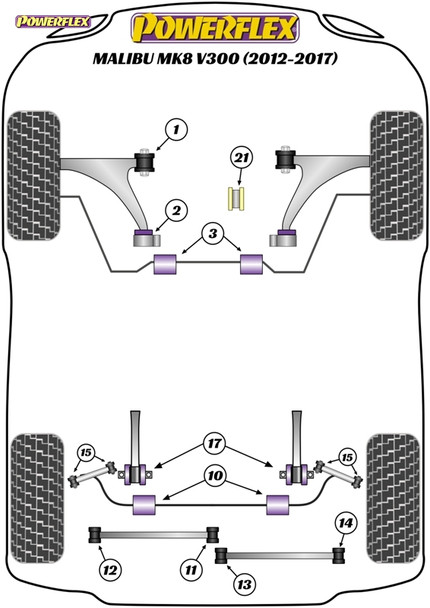 POWERFLEX

POWERFLEX

MALIBU MK8 V300 (2012-2017)

1

21

2

3

15

17

15

10

14

12

11

13