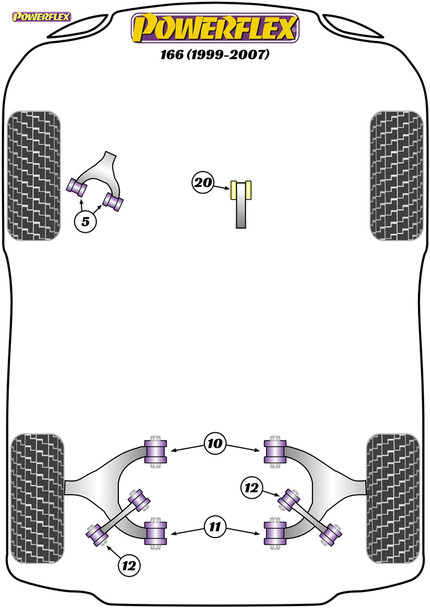 POWERFLEX

POWERFLEX

166 (1999-2007)

5

20

10

12

11

12