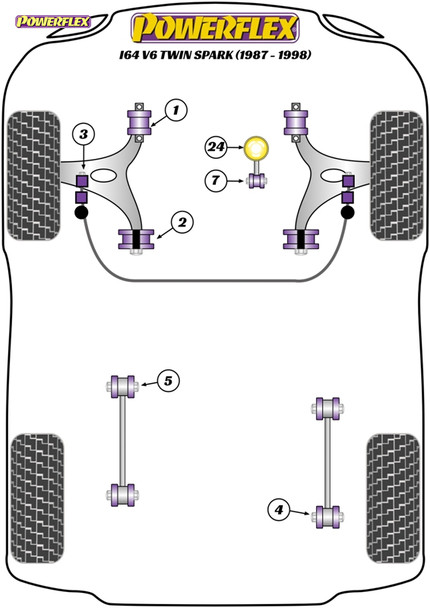 POWERFLEX

POWERFLEX

164 V6 TWIN SPARK (1987 - 1998)

1

3

24

7

2

5

4