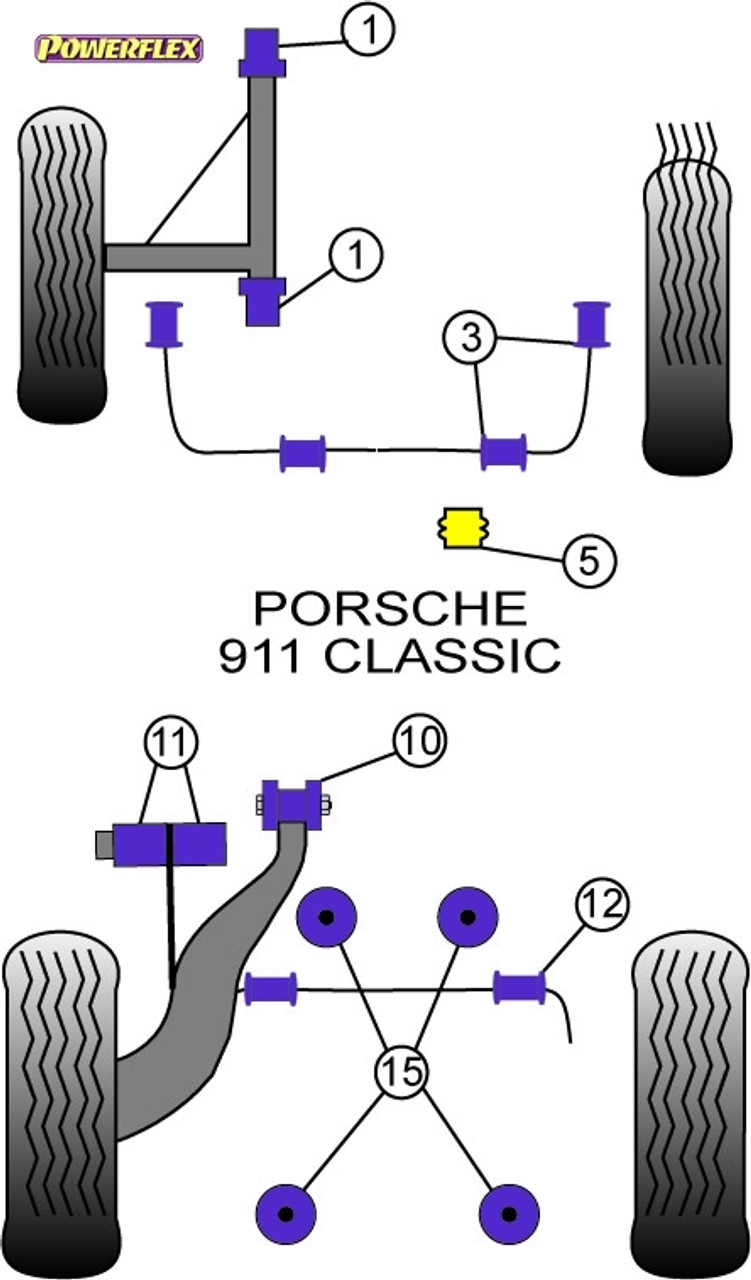 POWERFLEX

1

1

3

5

PORSCHE
911 CLASSIC

11

10

12

15