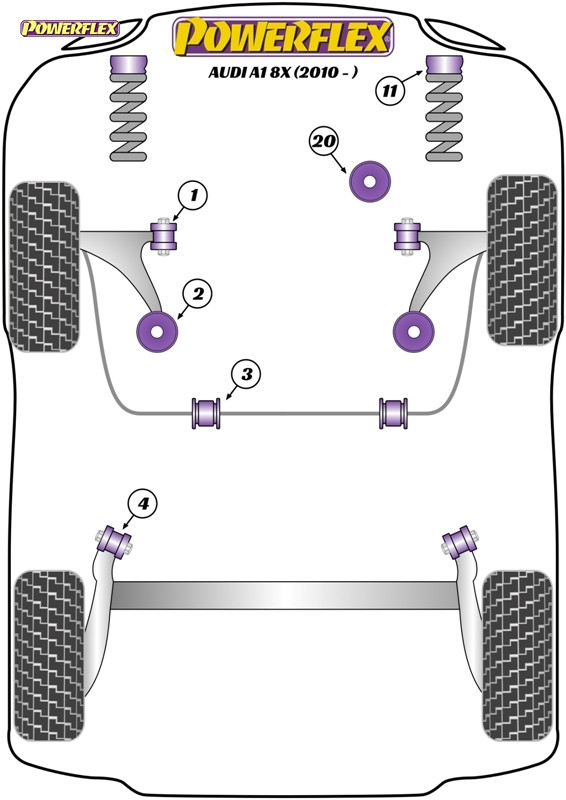 POWERFLEX

POWERFLEX

AUDI A1 8X (2010 - )

11

20

1

2

3

4