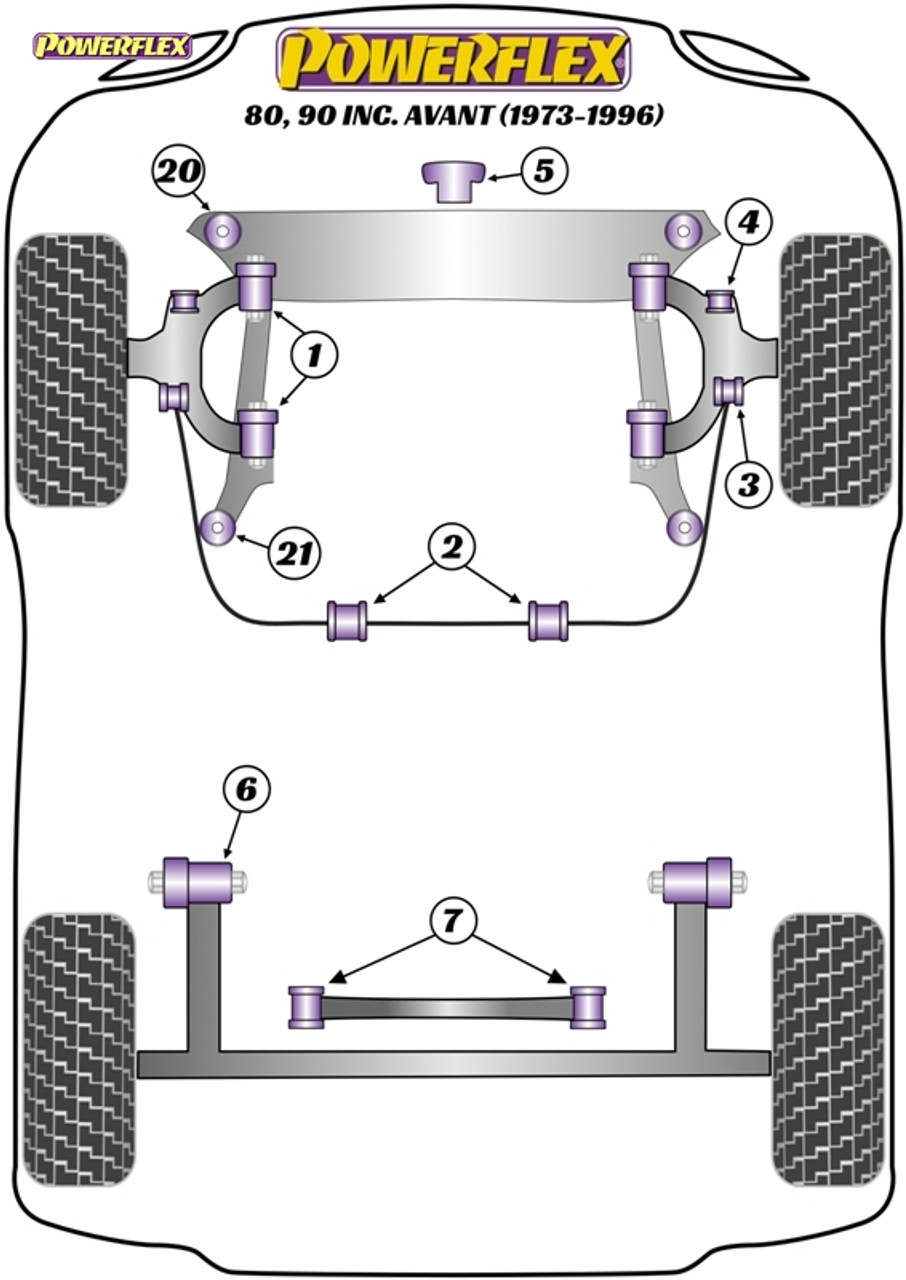 POWERFLEX

POWERFLEX

80, 90 INC. AVANT (1973-1996)

20

5

4

1

3

21

2

6

7