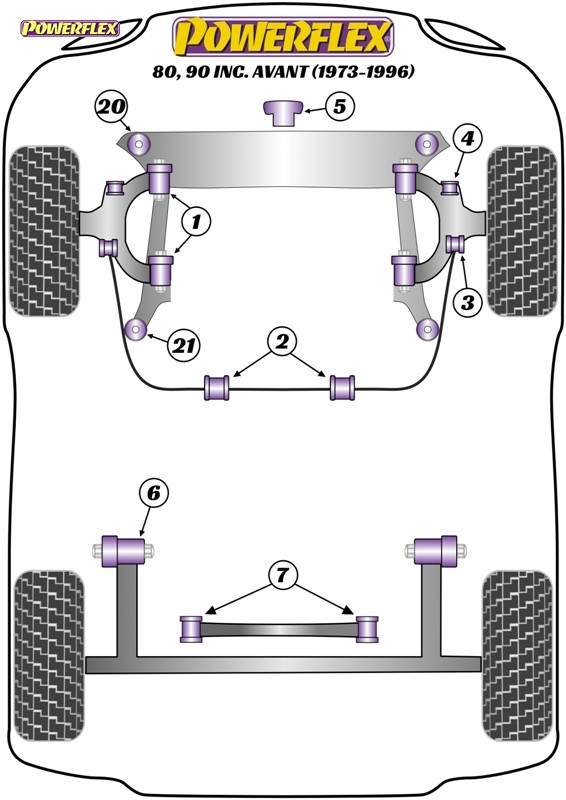 POWERFLEX

POWERFLEX

80, 90 INC. AVANT (1973-1996)

20
5
4
1
3
21
2
6
7