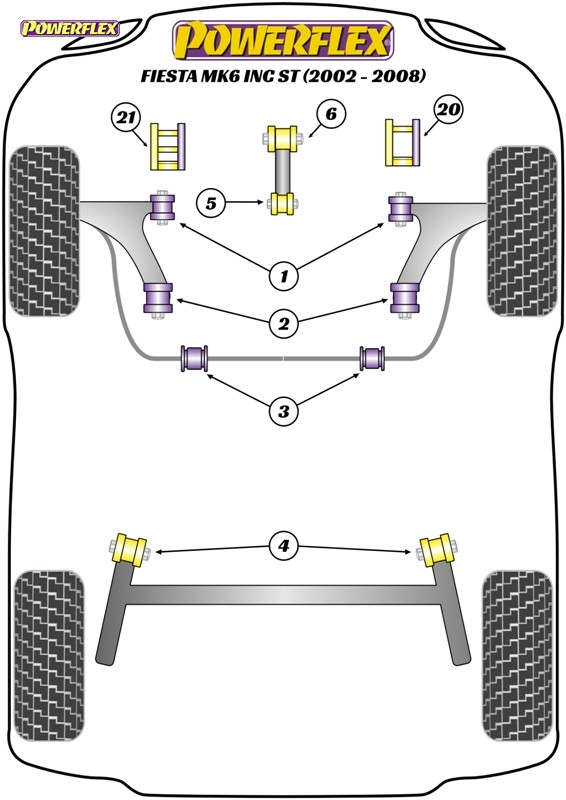 POWERFLEX

POWERFLEX

FIESTA MK6 INC ST (2002 - 2008)

21

6

20

5

1

2

3

4