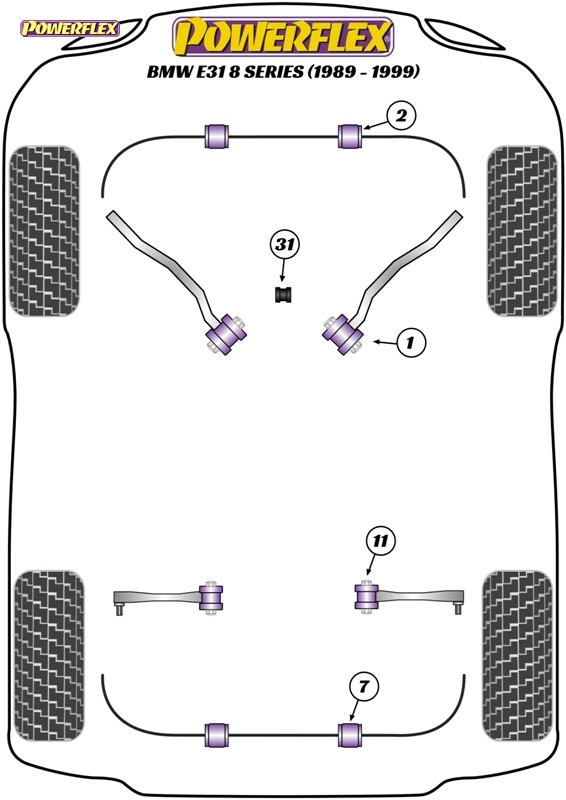 POWERFLEX

POWERFLEX

BMW E31 8 SERIES (1989 - 1999)

2

31

1

11

7