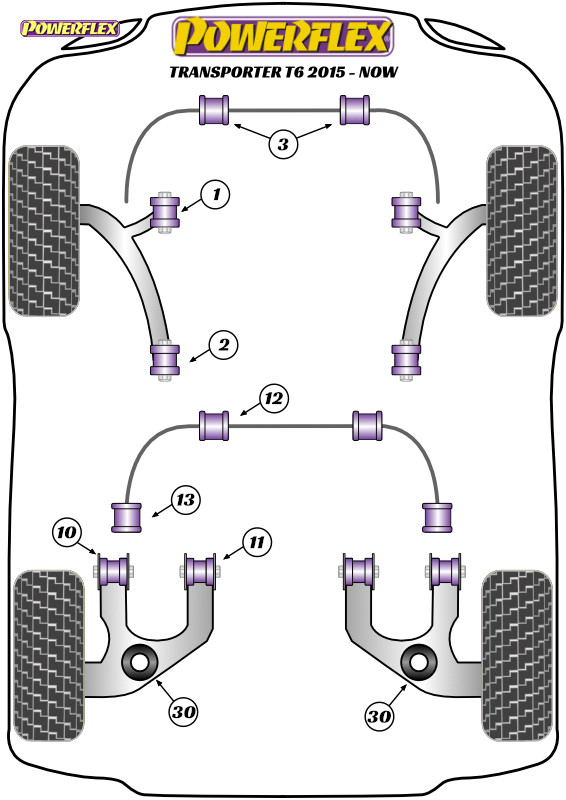 POWERFLEX

POWERFLEX

TRANSPORTER T6 2015 - NOW

3

1

2

12

13

10

11

30

30