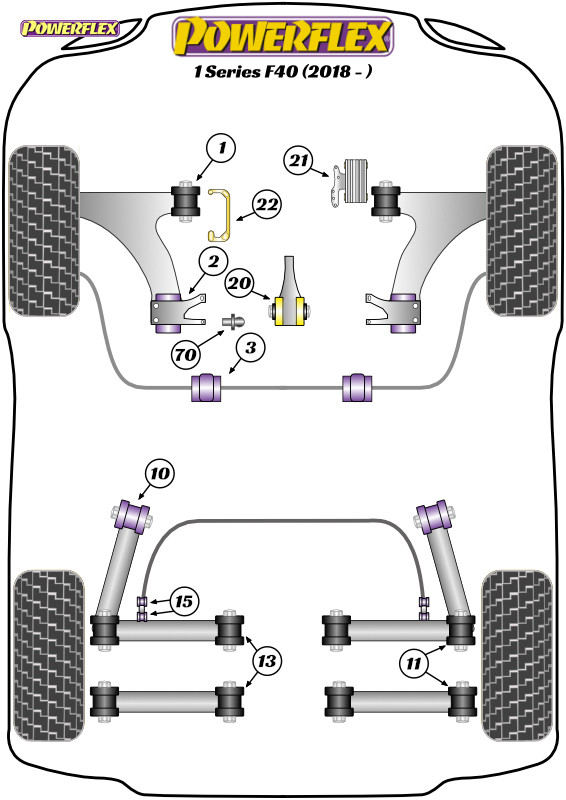 POWERFLEX

POWERFLEX

1 Series F40 (2018 - )

1

21

22

2

20

70

3

10

15

13

11