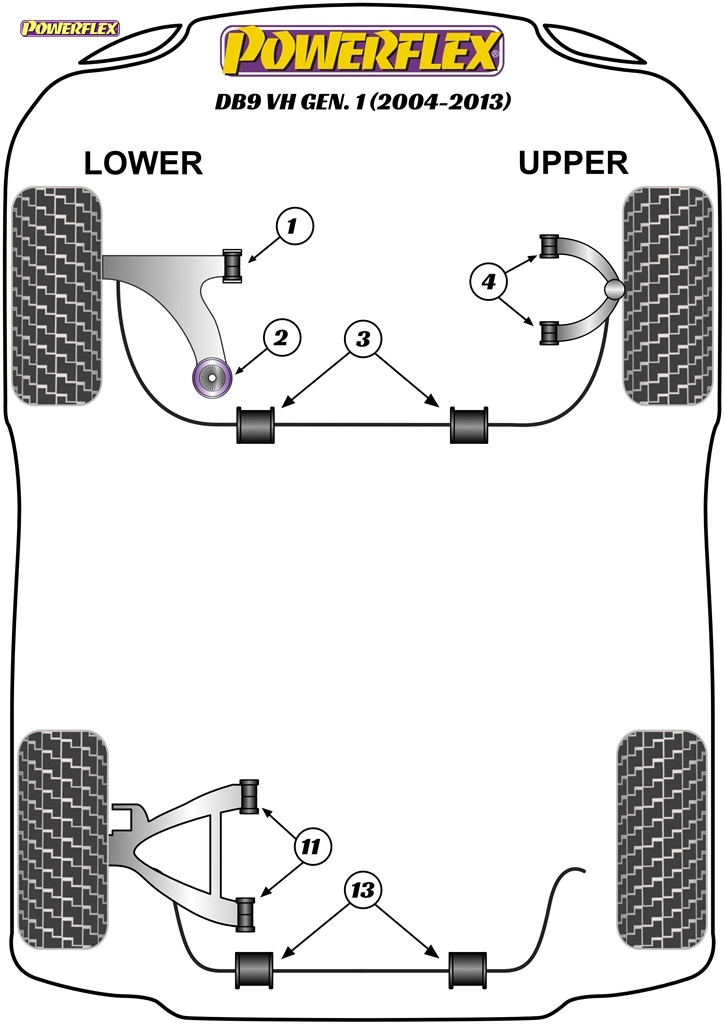 POWERFLEX

POWERFLEX

DB9 VH GEN. 1 (2004-2013)

LOWER

UPPER

1

2

3

4

11

13