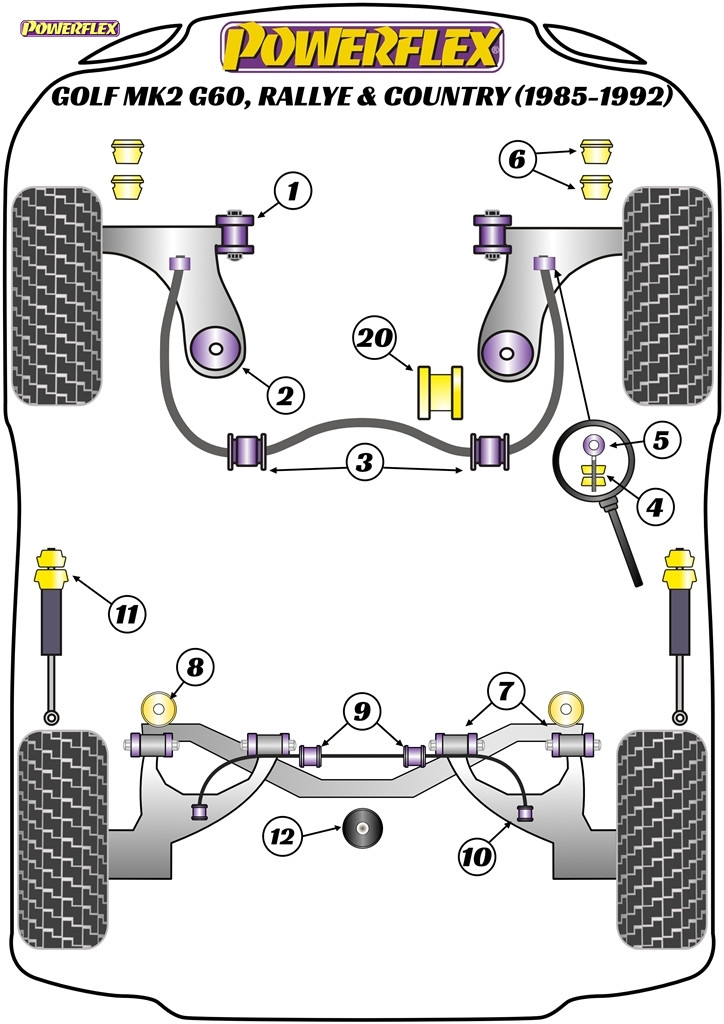 POWERFLEX

POWERFLEX

GOLF MK2 G60, RALLYE & COUNTRY (1985-1992)

6

1

20

2

5

3

4

11

8

9

7

12

10