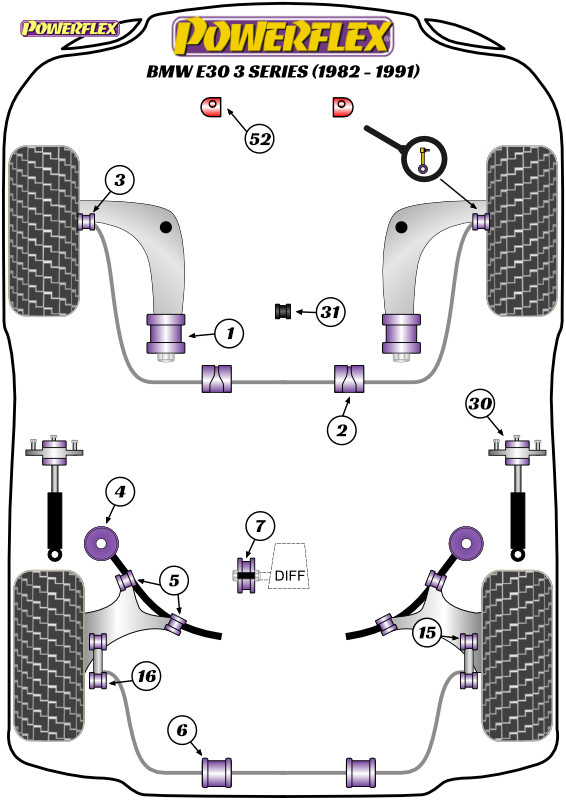 POWERFLEX

POWERFLEX

BMW E30 3 SERIES (1982 - 1991)

52

3

31

1

2

30

4

7

DIFF

5

15

16

6