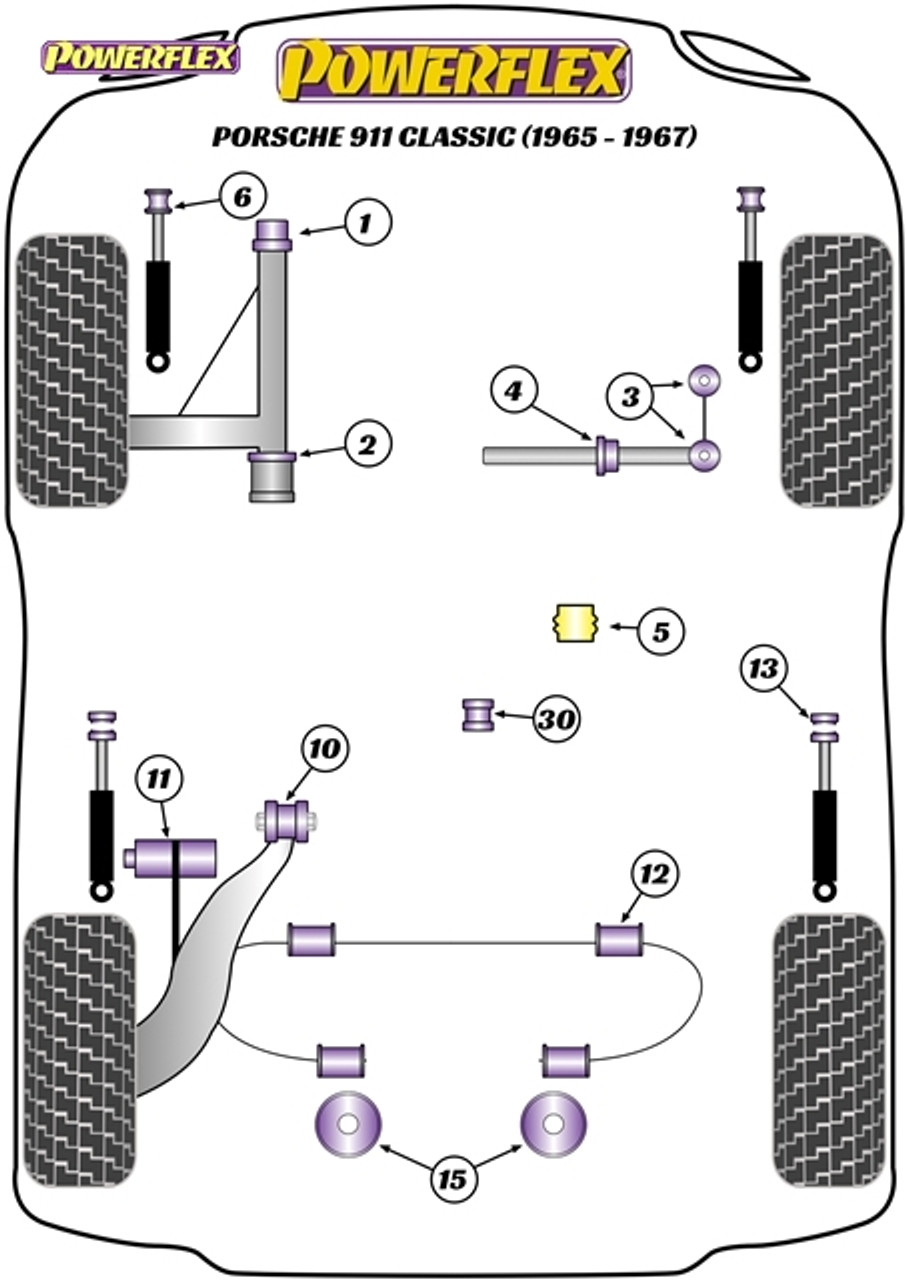 POWERFLEX

POWERFLEX

PORSCHE 911 CLASSIC (1965 - 1967)

6
1
4
3
2
5
13
30
10
11
12
15