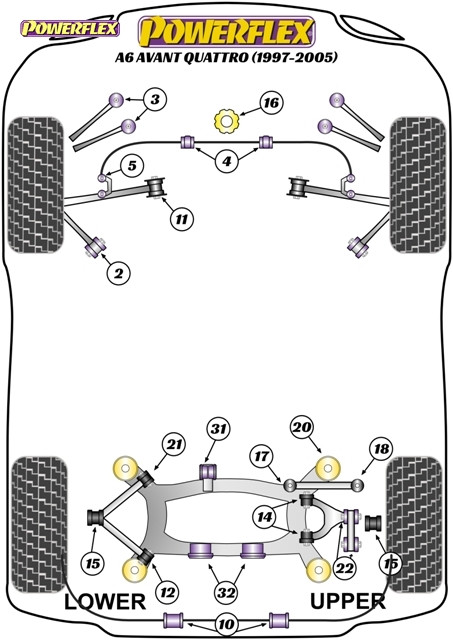 POWERFLEX
POWERFLEX
A6 AVANT QUATTRO (1997-2005)

3
16
5
4
11
2

21
31
20
17
18
14
15
22
15
12
32
LOWER
UPPER
10