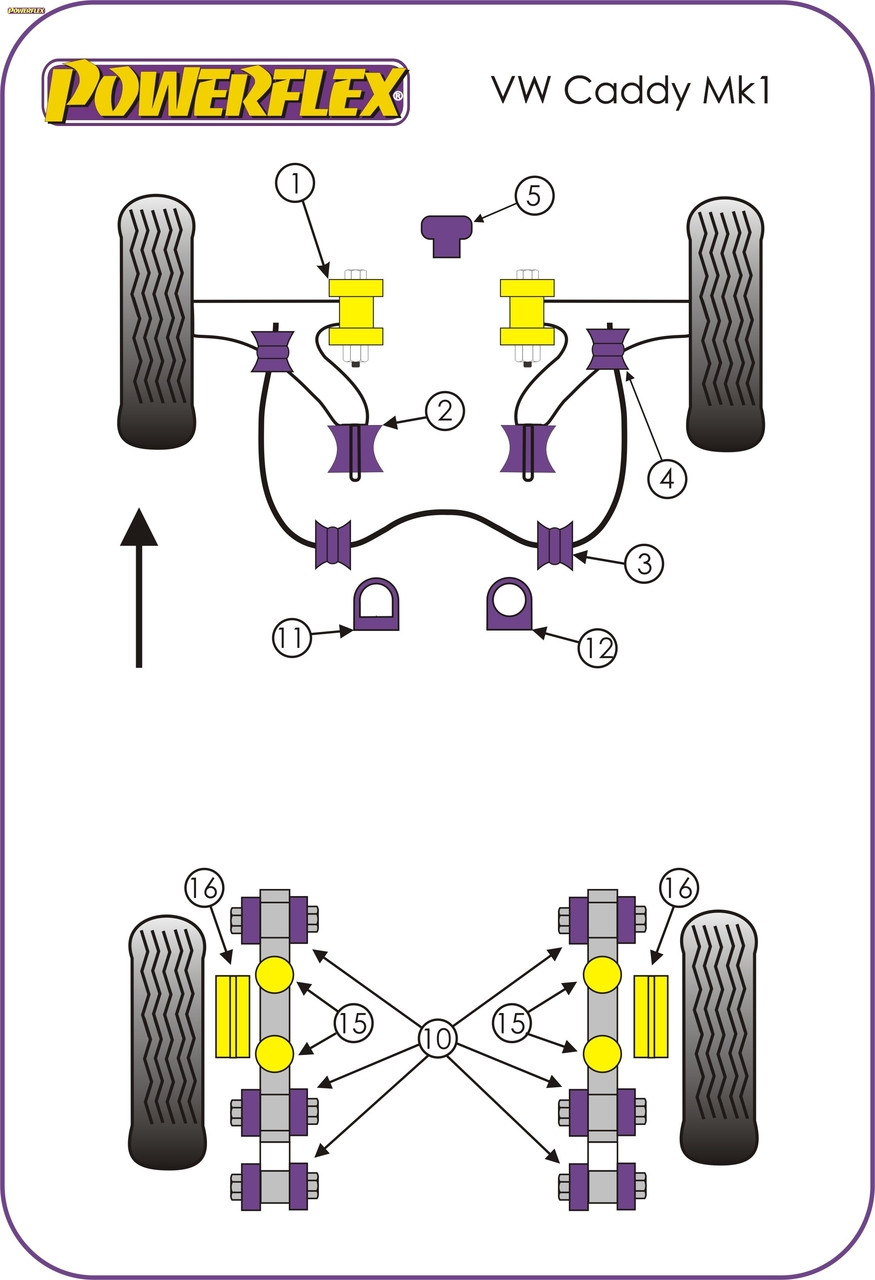 POWERFLEX

POWERFLEX®

VW Caddy Mk1

1

5

2

4

3

11

12

16

16

15

10

15