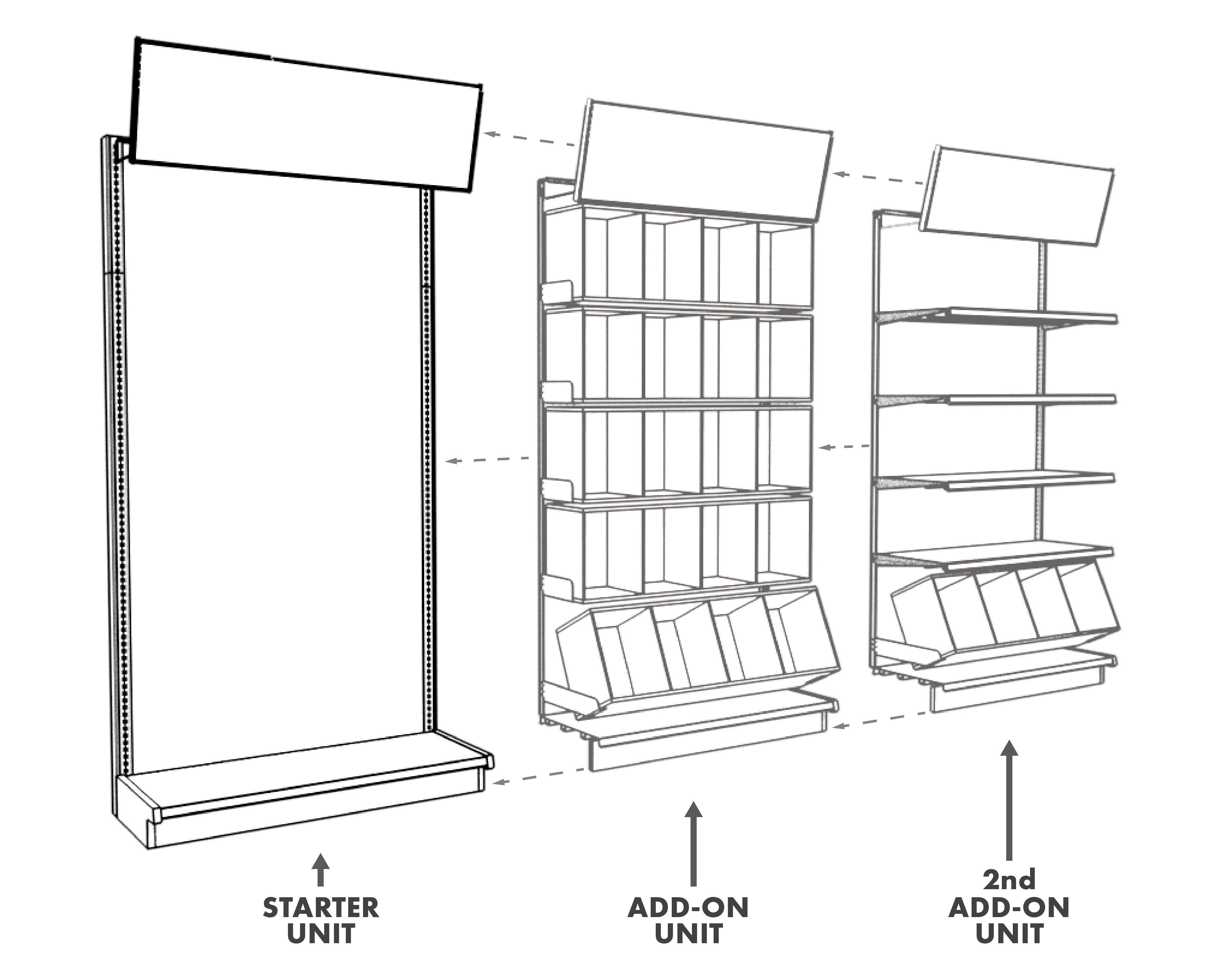 STARTER UNIT

ADD-ON UNIT

2nd ADD-ON UNIT