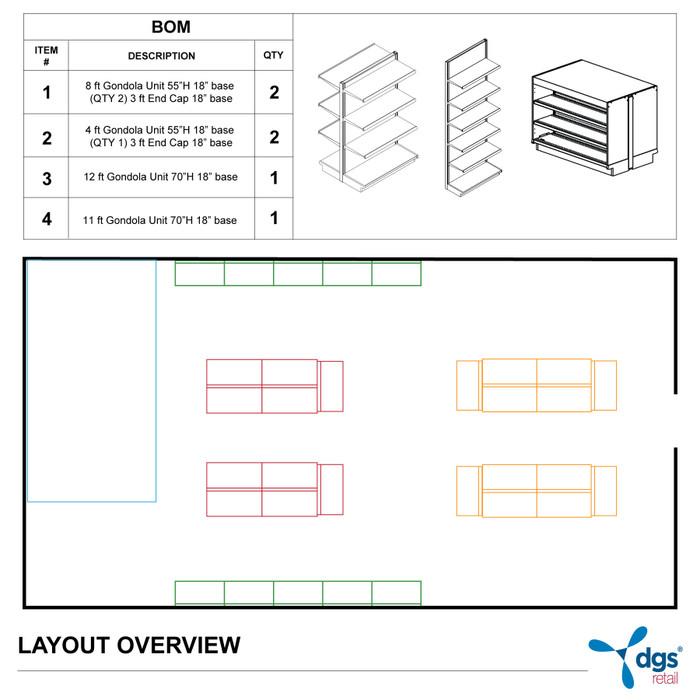 BOM

| ITEM # | DESCRIPTION | QTY |
|---|---|---|
| 1 | 8 ft Gondola Unit 55"H 18" base (QTY 2) 3 ft End Cap 18" base | 2 |
| 2 | 4 ft Gondola Unit 55"H 18" base (QTY 1) 3 ft End Cap 18" base | 2 |
| 3 | 12 ft Gondola Unit 70"H 18" base | 1 |
| 4 | 11 ft Gondola Unit 70"H 18" base | 1 |

LAYOUT OVERVIEW

dgs® retail