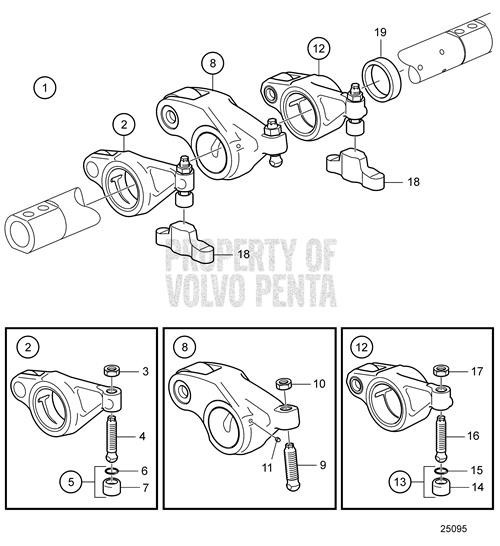 1

2

8

12

19

18

18

PROPERTY OF
VOLVO PENTA

2

3

4

5

6

7

8

10

11

9

12

17

16

13

15

14

25095