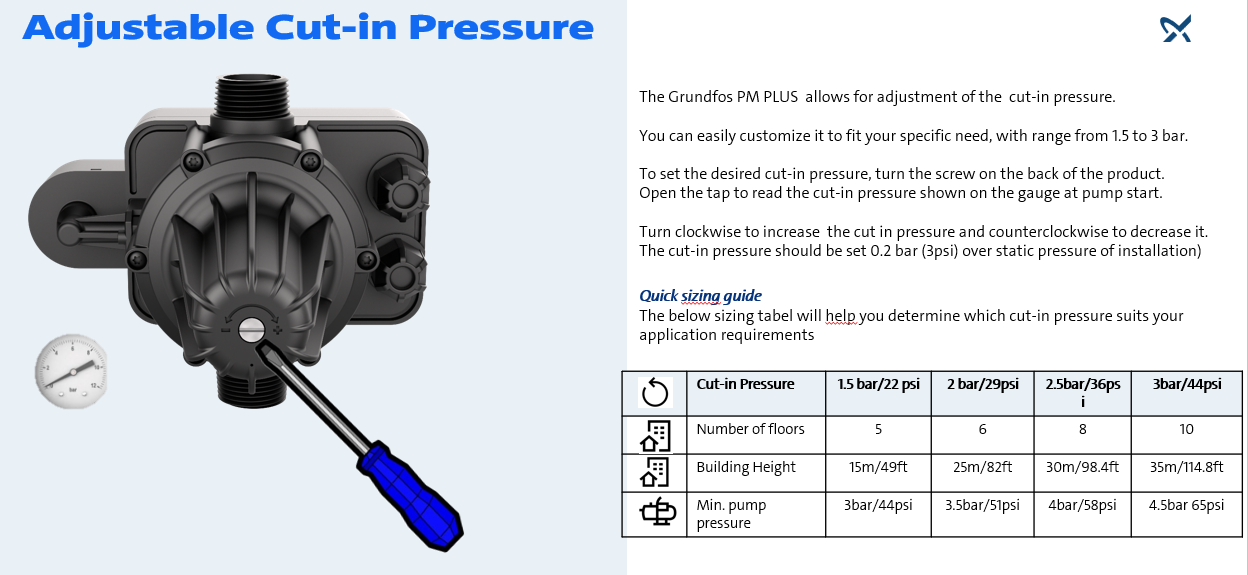 Adjustable Cut-in Pressure

The Grundfos PM PLUS allows for adjustment of the cut-in pressure.

You can easily customize it to fit your specific need, with range from 1.5 to 3 bar.

To set the desired cut-in pressure, turn the screw on the back of the product.
Open the tap to read the cut-in pressure shown on the gauge at pump start.

Turn clockwise to increase the cut in pressure and counterclockwise to decrease it.
The cut-in pressure should be set 0.2 bar (3psi) over static pressure of installation)

Quick sizing guide
The below sizing tabel will help you determine which cut-in pressure suits your application requirements

| | Cut-in Pressure | 1.5 bar/22 psi | 2 bar/29psi | 2.5bar/36psi | 3bar/44psi |
|---|---|---|---|---|---|
| | Number of floors | 5 | 6 | 8 | 10 |
| | Building Height | 15m/49ft | 25m/82ft | 30m/98.4ft | 35m/114.8ft |
| | Min. pump pressure | 3bar/44psi | 3.5bar/51psi | 4bar/58psi | 4.5bar 65psi |

bar