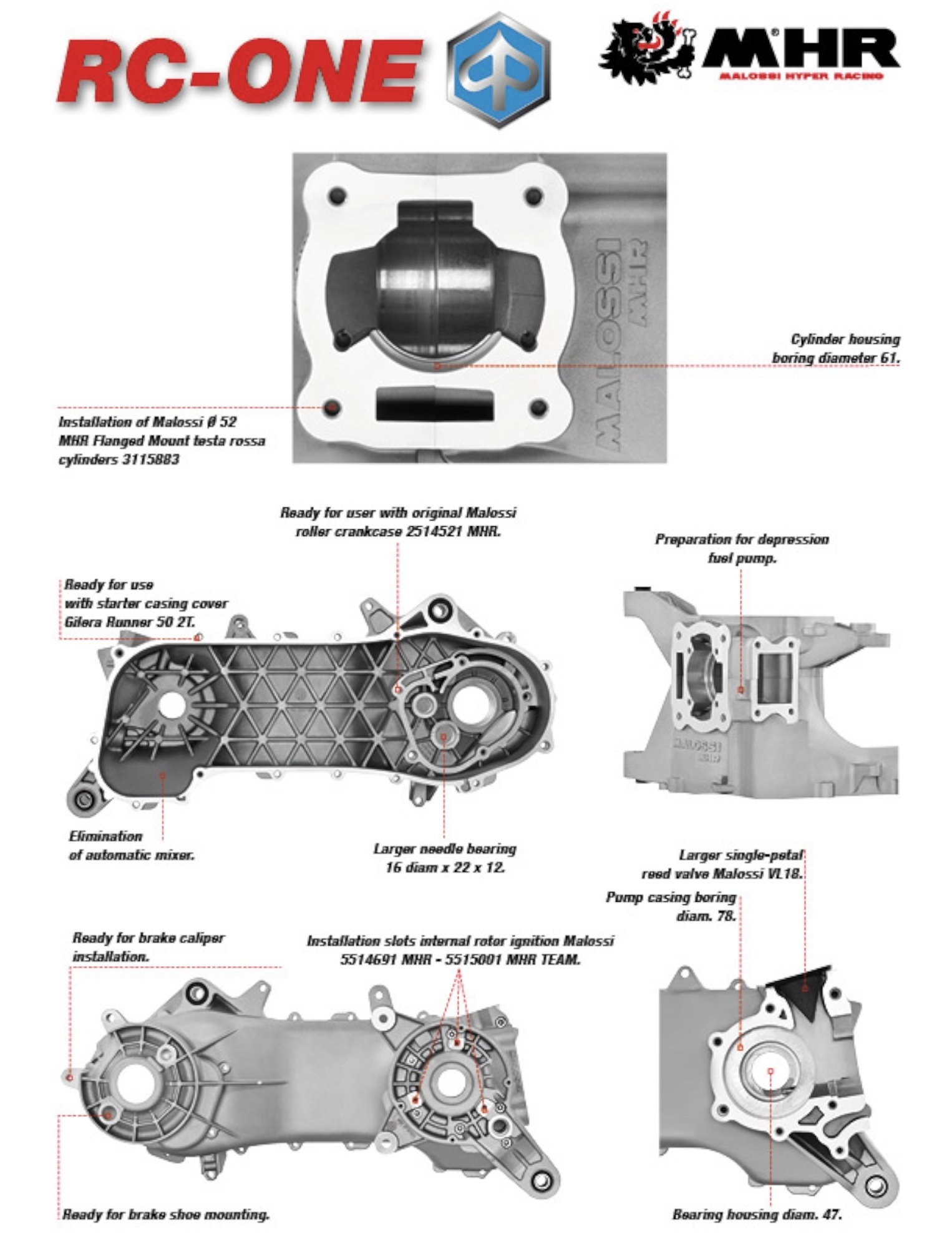 RC-ONE

MHR
MALOSSI HYPER RACING

MALOSSI
MHR

Cylinder housing boring diameter 61.

Installation of Malossi Ø 52 MHR Flanged Mount testa rossa cylinders 3115883

Ready for user with original Malossi roller crankcase 2514521 MHR.

Preparation for depression fuel pump.

Ready for use with starter casing cover Gilera Runner 50 2T.

MALOSSI
MHR

Elimination of automatic mixer.

Larger needle bearing 16 diam x 22 x 12.

Larger single-petal reed valve Malossi VL18.

Pump casing boring diam. 78.

Ready for brake caliper installation.

Installation slots internal rotor ignition Malossi 5514691 MHR - 5515001 MHR TEAM.

Ready for brake shoe mounting.

Bearing housing diam. 47.