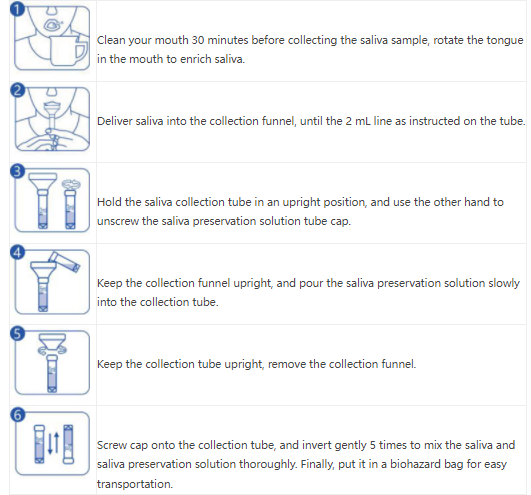 | | |
|---|---|
| 1 | Clean your mouth 30 minutes before collecting the saliva sample, rotate the tongue in the mouth to enrich saliva. |
| 2 | Deliver saliva into the collection funnel, until the 2 mL line as instructed on the tube. |
| 3 | Hold the saliva collection tube in an upright position, and use the other hand to unscrew the saliva preservation solution tube cap. |
| 4 | Keep the collection funnel upright, and pour the saliva preservation solution slowly into the collection tube. |
| 5 | Keep the collection tube upright, remove the collection funnel. |
| 6 | Screw cap onto the collection tube, and invert gently 5 times to mix the saliva and saliva preservation solution thoroughly. Finally, put it in a biohazard bag for easy transportation. |